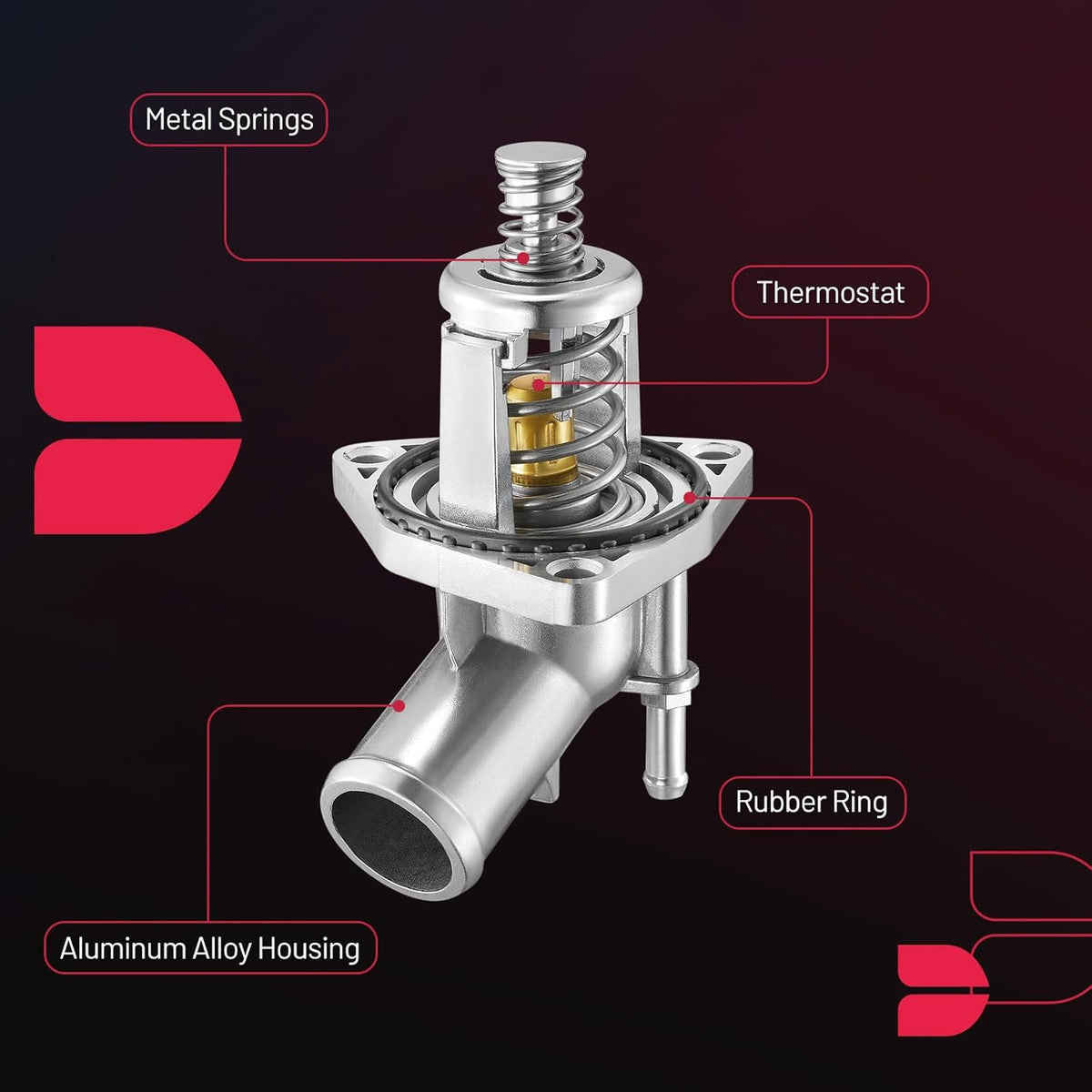 Metal Springs

Thermostat

Rubber Ring

Aluminum Alloy Housing