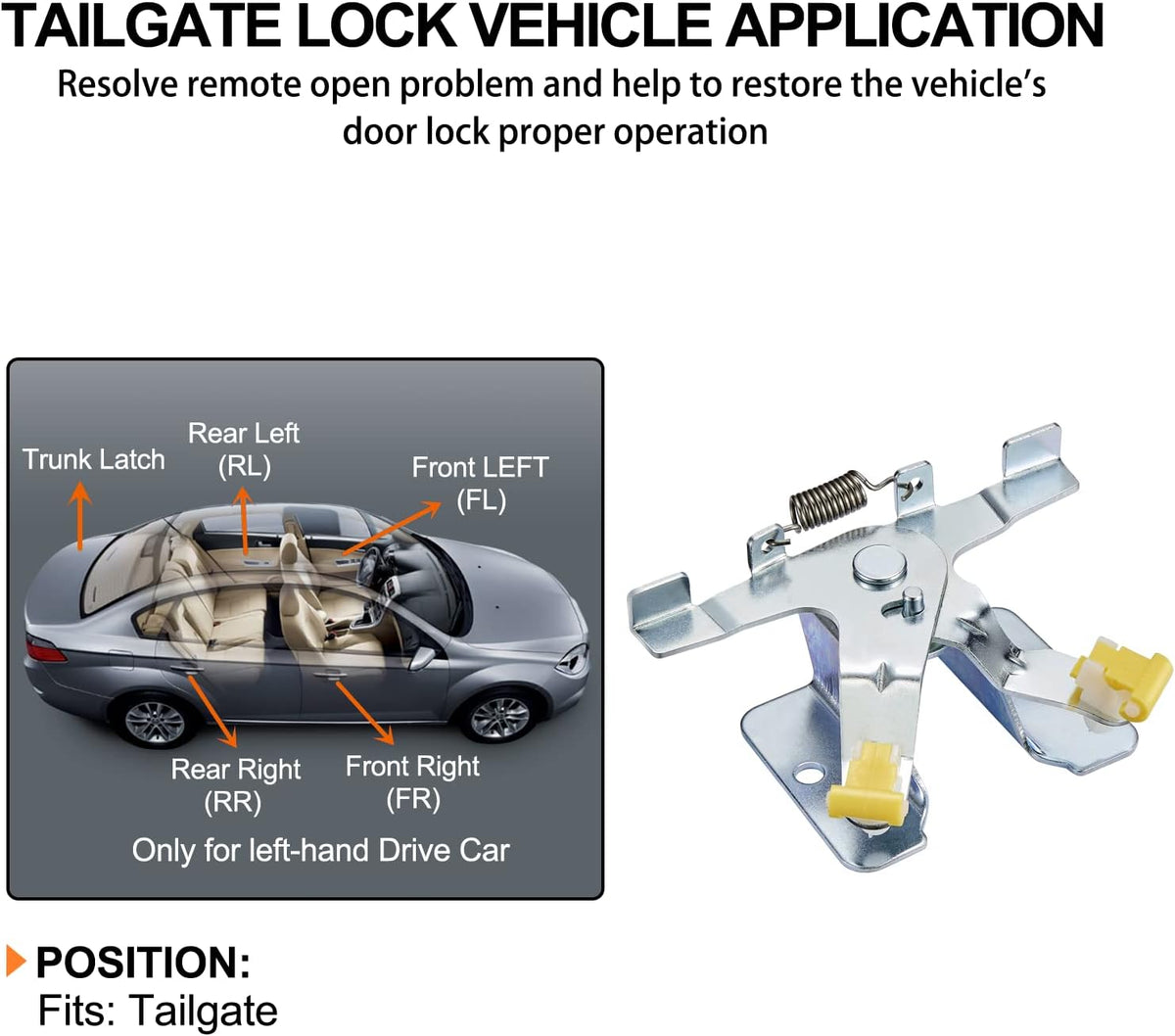 TAILGATE LOCK VEHICLE APPLICATION

Resolve remote open problem and help to restore the vehicle's door lock proper operation

Trunk Latch

Rear Left (RL)

Front LEFT (FL)

Rear Right (RR)

Front Right (FR)

Only for left-hand Drive Car

POSITION:
Fits: Tailgate