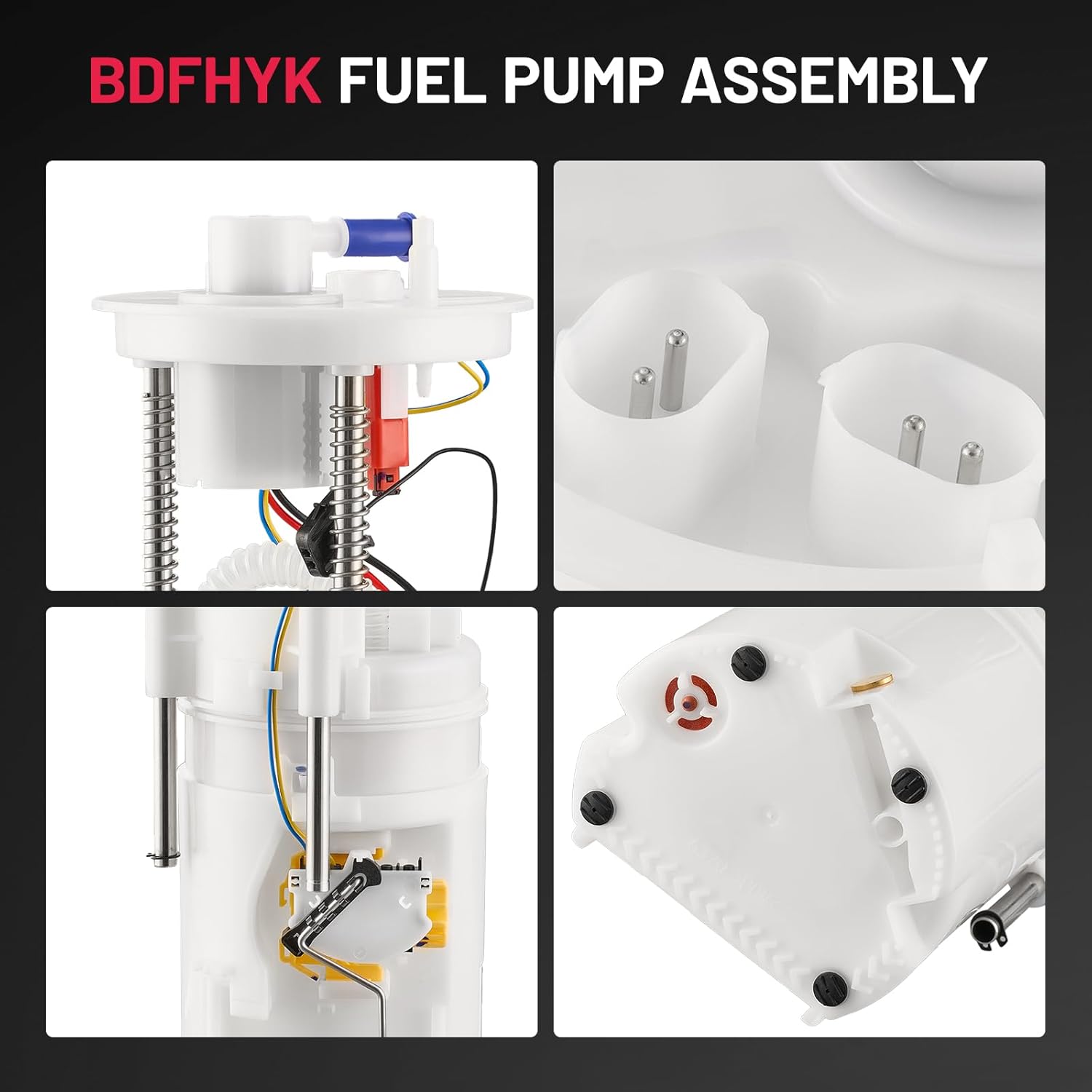 BDFHYK FUEL PUMP ASSEMBLY