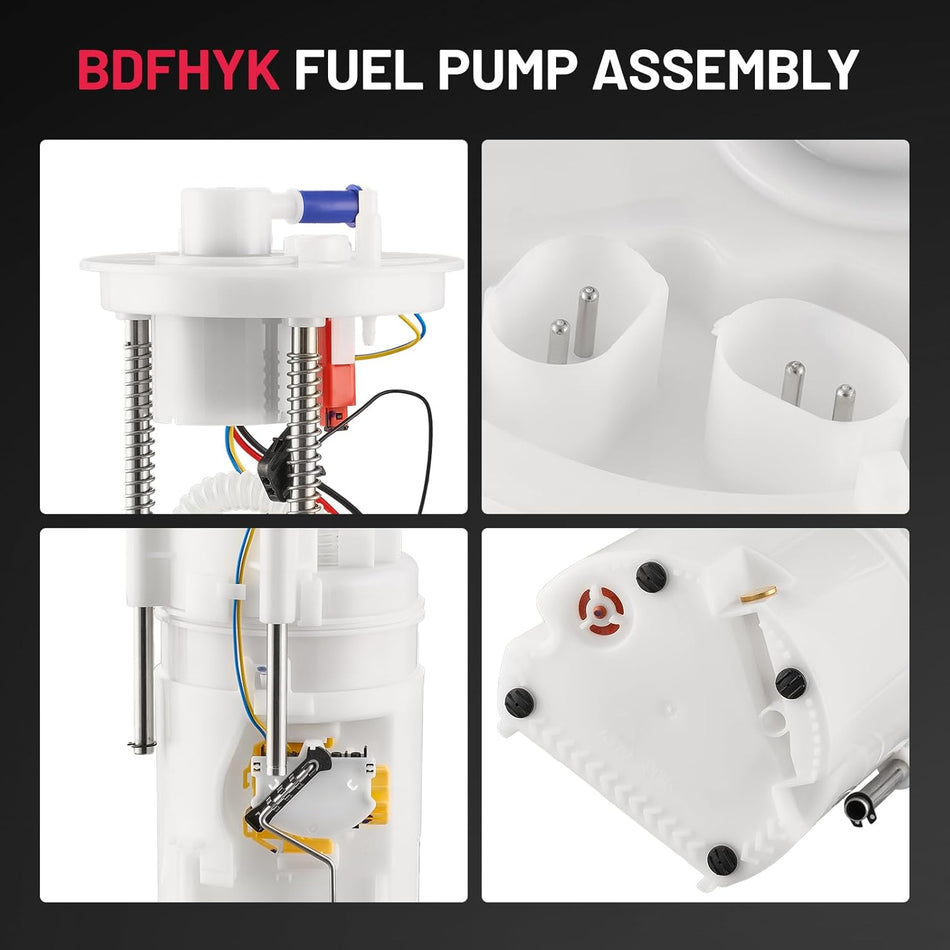 BDFHYK FUEL PUMP ASSEMBLY