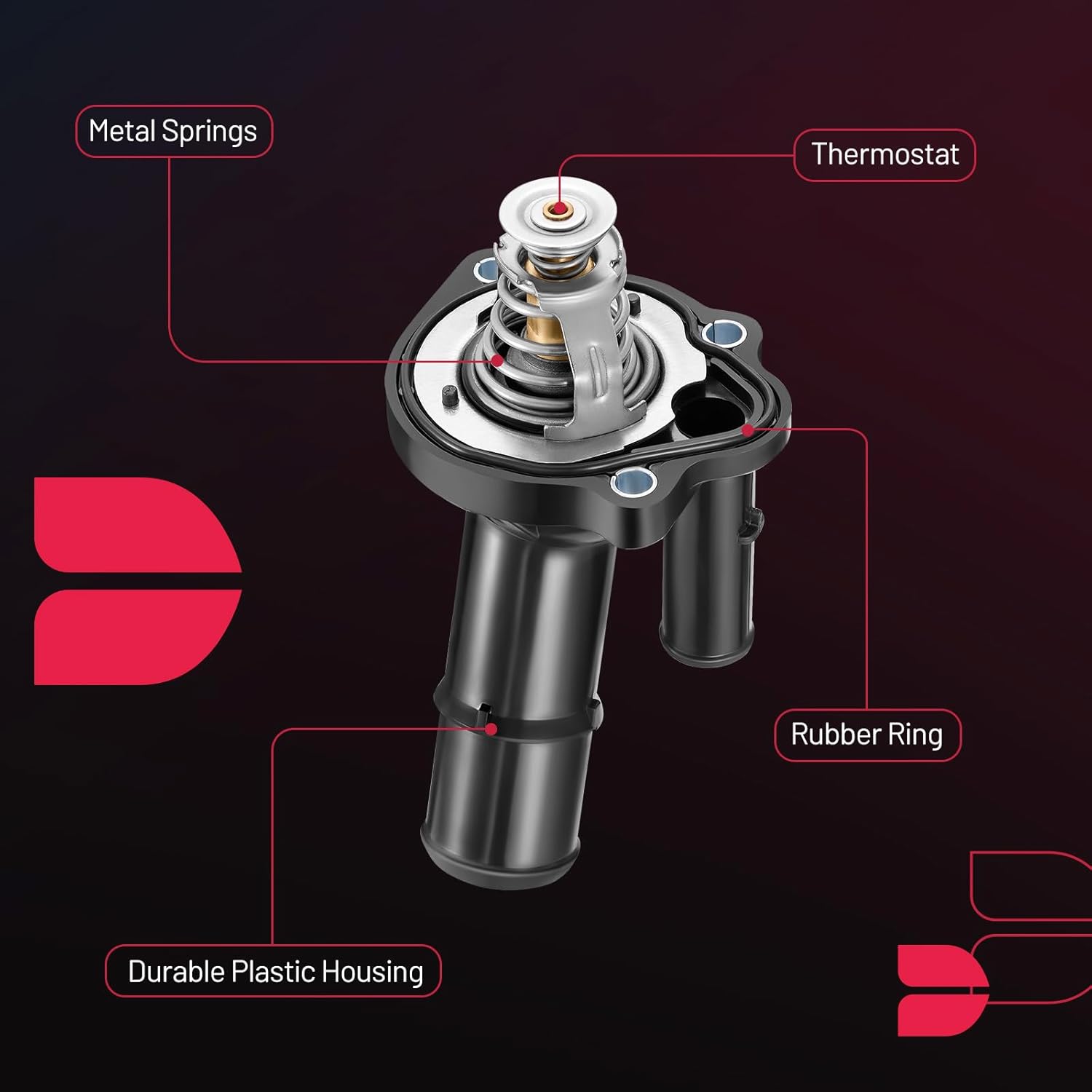 Metal Springs

Thermostat

Rubber Ring

Durable Plastic Housing