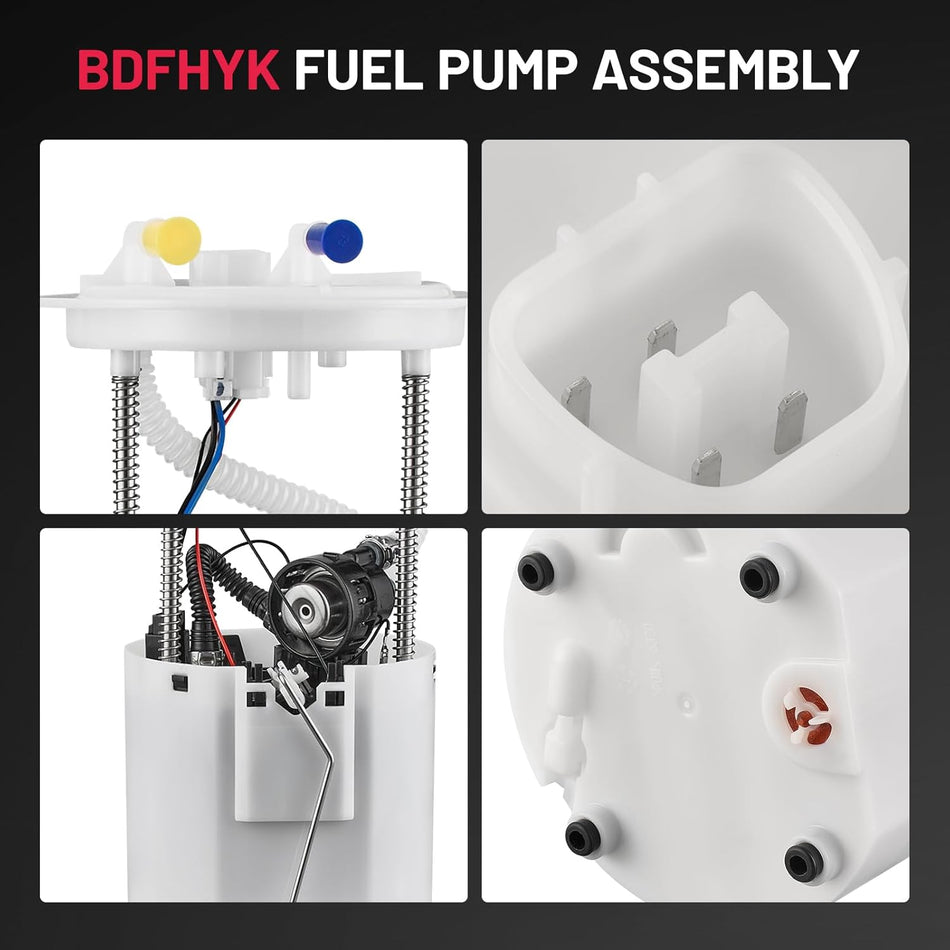 BDFHYK FUEL PUMP ASSEMBLY