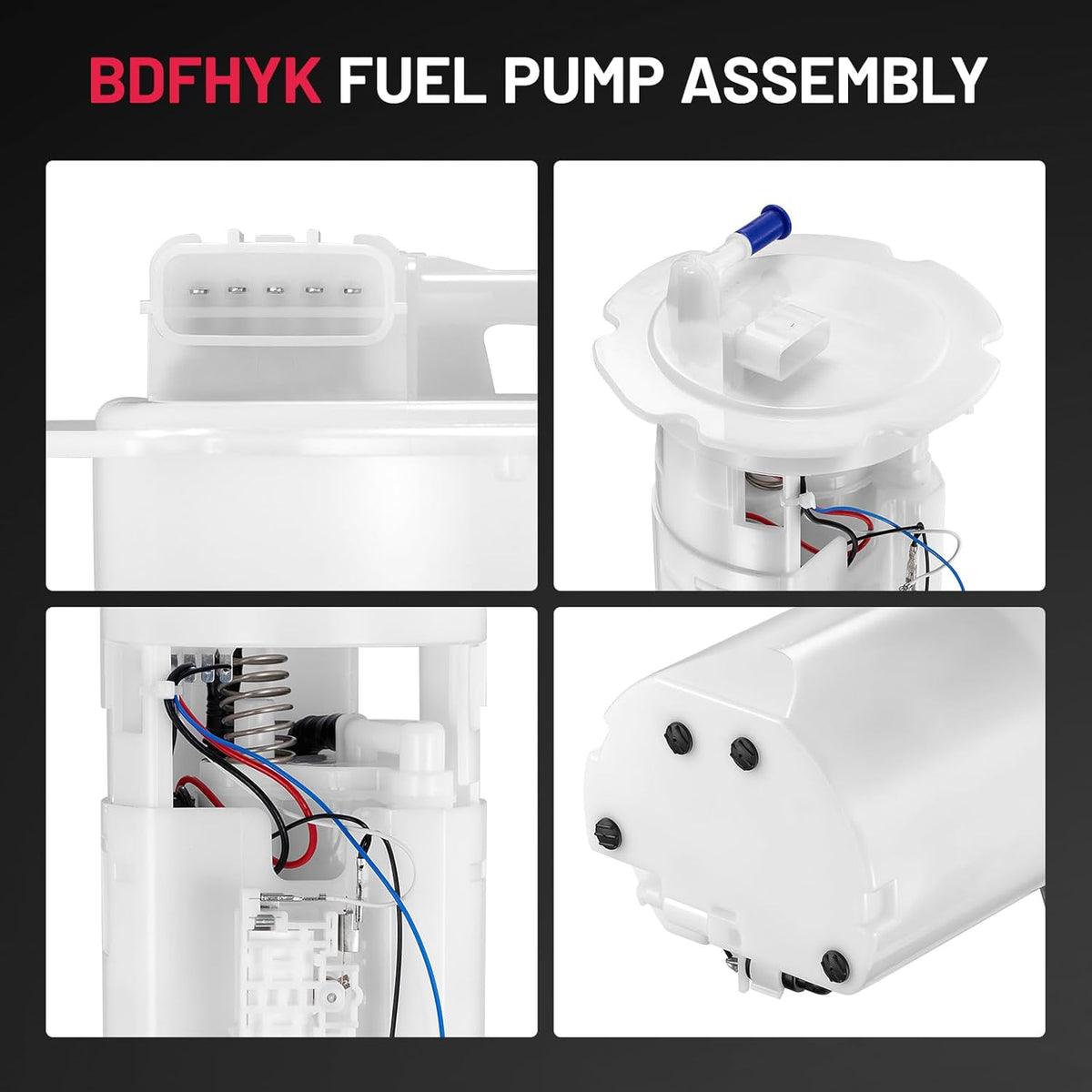 BDFHYK FUEL PUMP ASSEMBLY