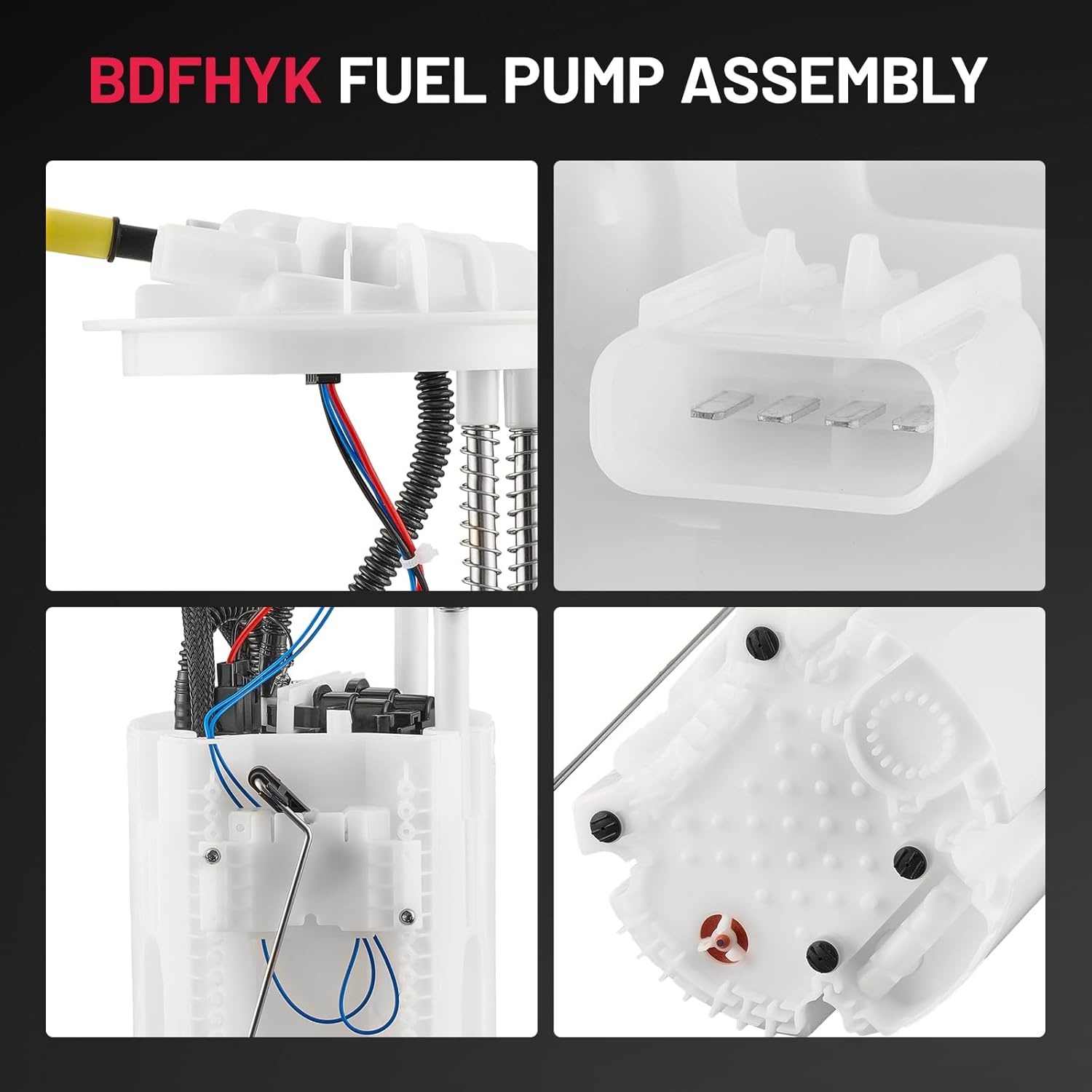 BDFHYK FUEL PUMP ASSEMBLY