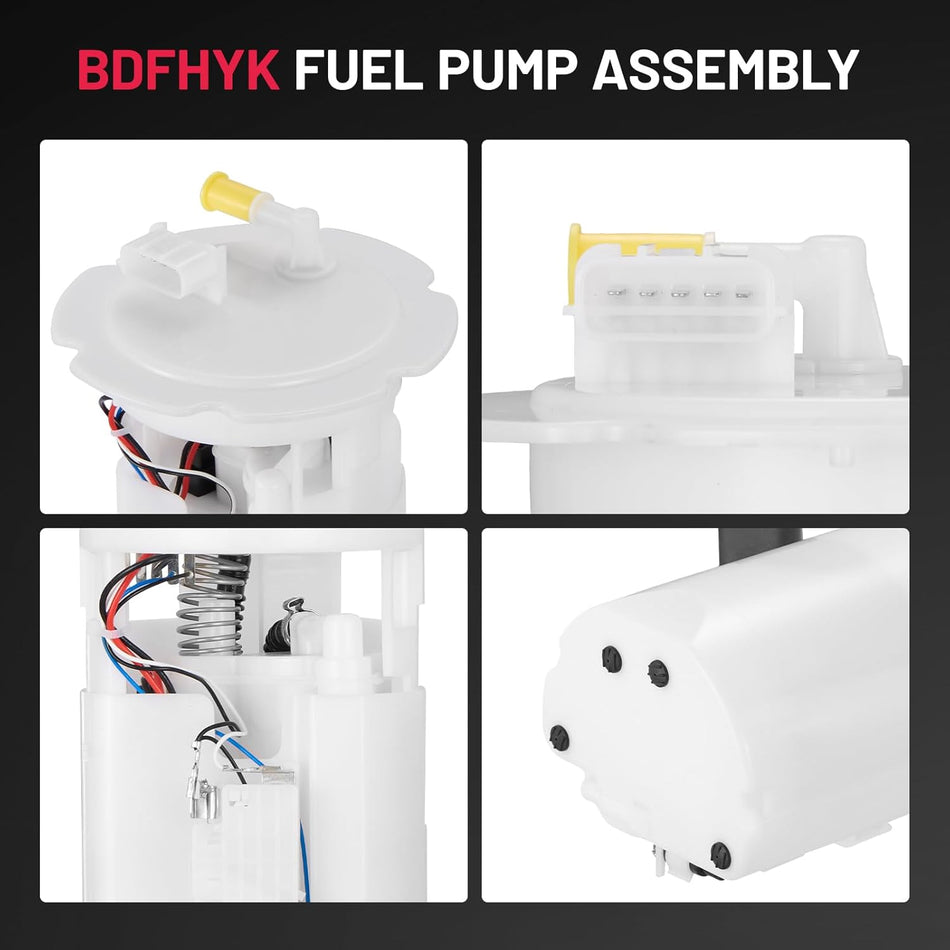 BDFHYK FUEL PUMP ASSEMBLY