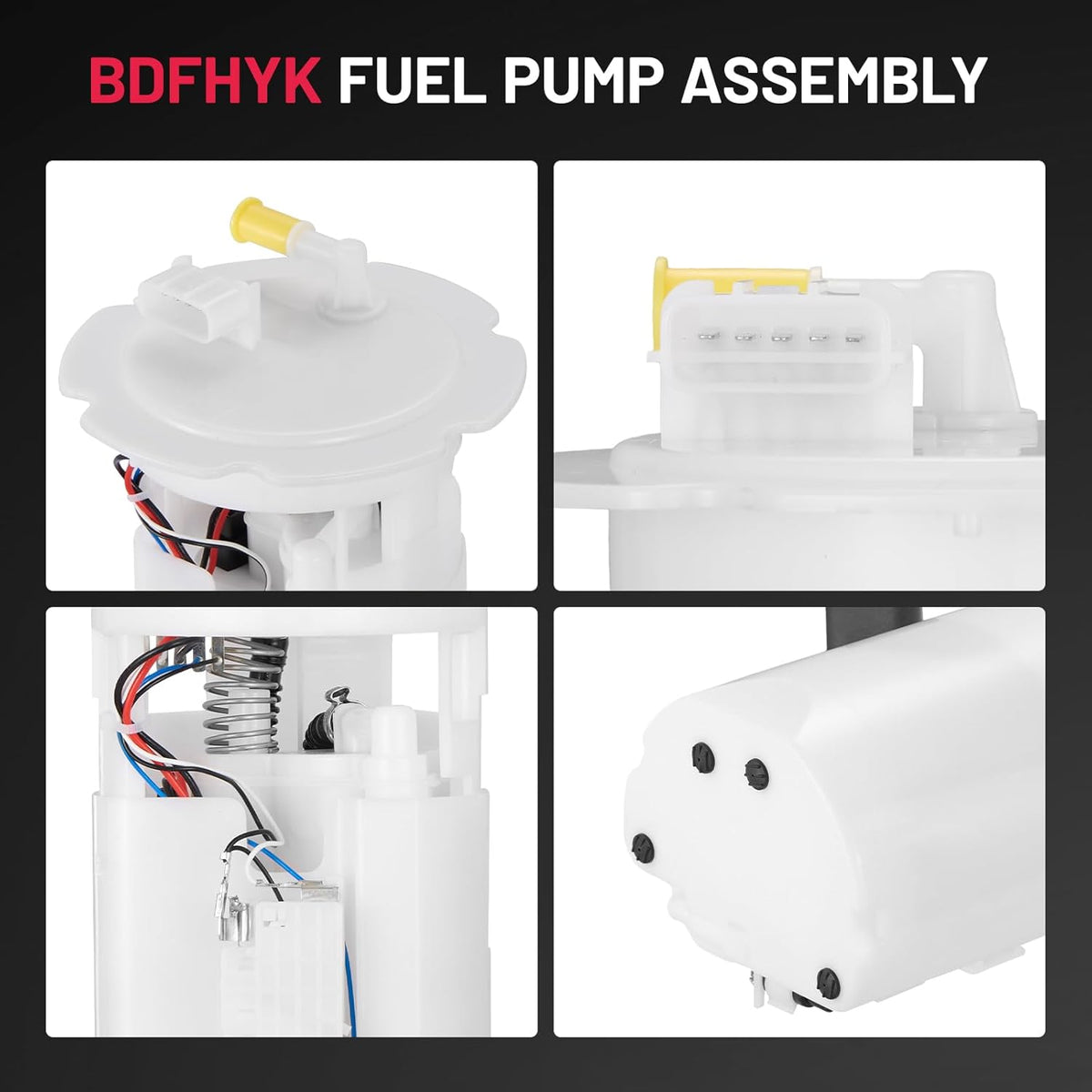 BDFHYK FUEL PUMP ASSEMBLY