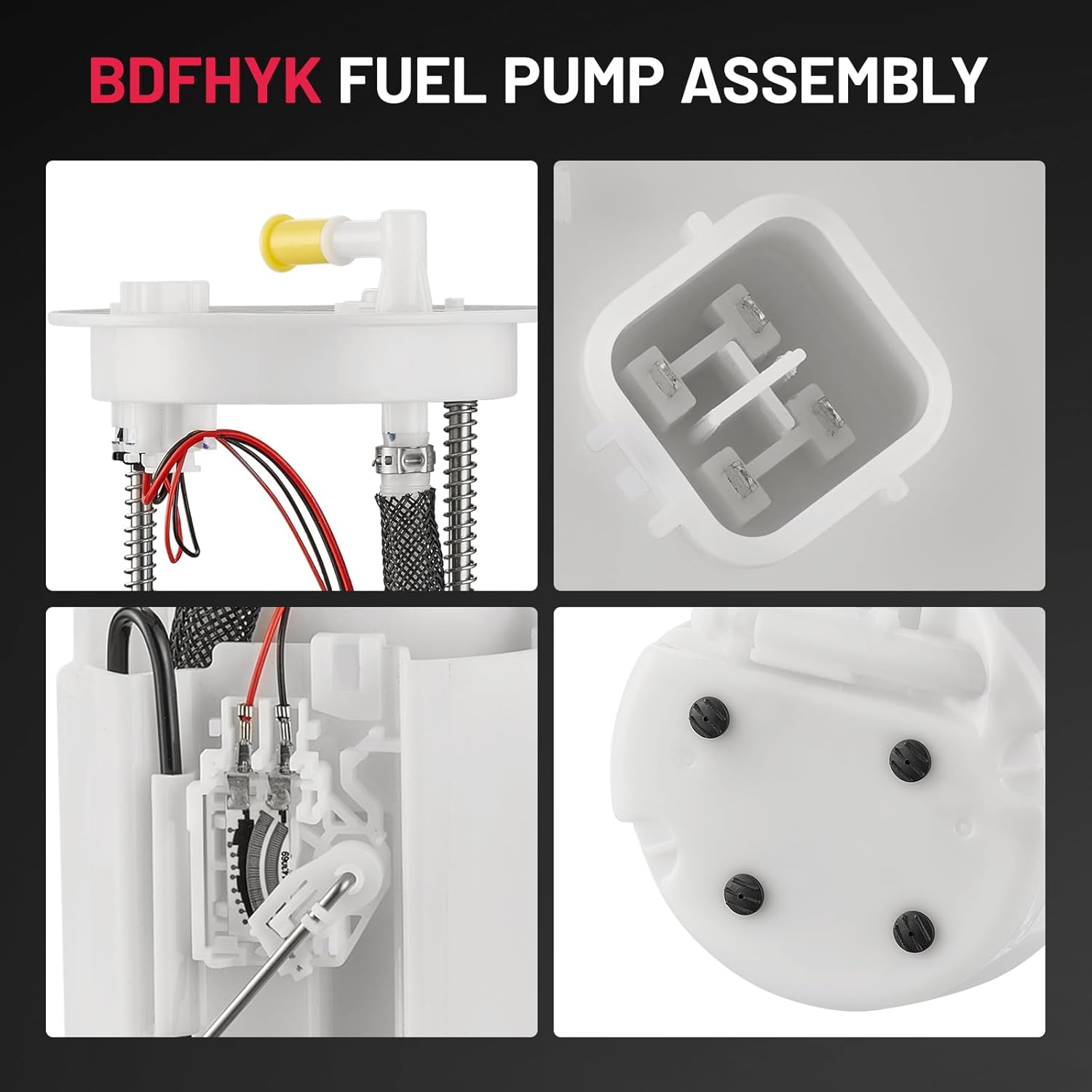 BDFHYK FUEL PUMP ASSEMBLY