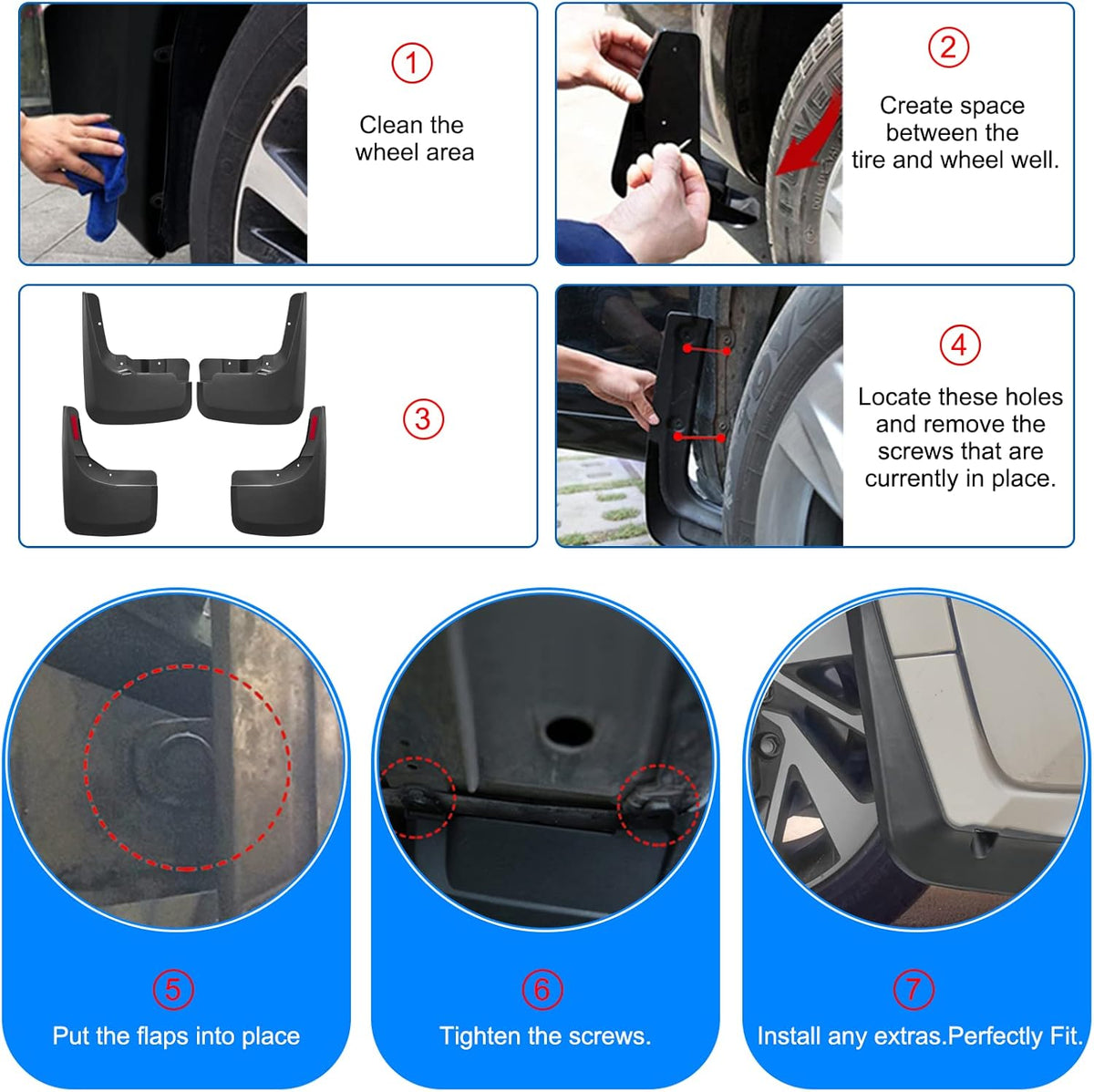 ①
Clean the wheel area

②
Create space between the tire and wheel well.

③

④
Locate these holes and remove the screws that are currently in place.

⑤
Put the flaps into place

⑥
Tighten the screws.

⑦
Install any extras.Perfectly Fit.