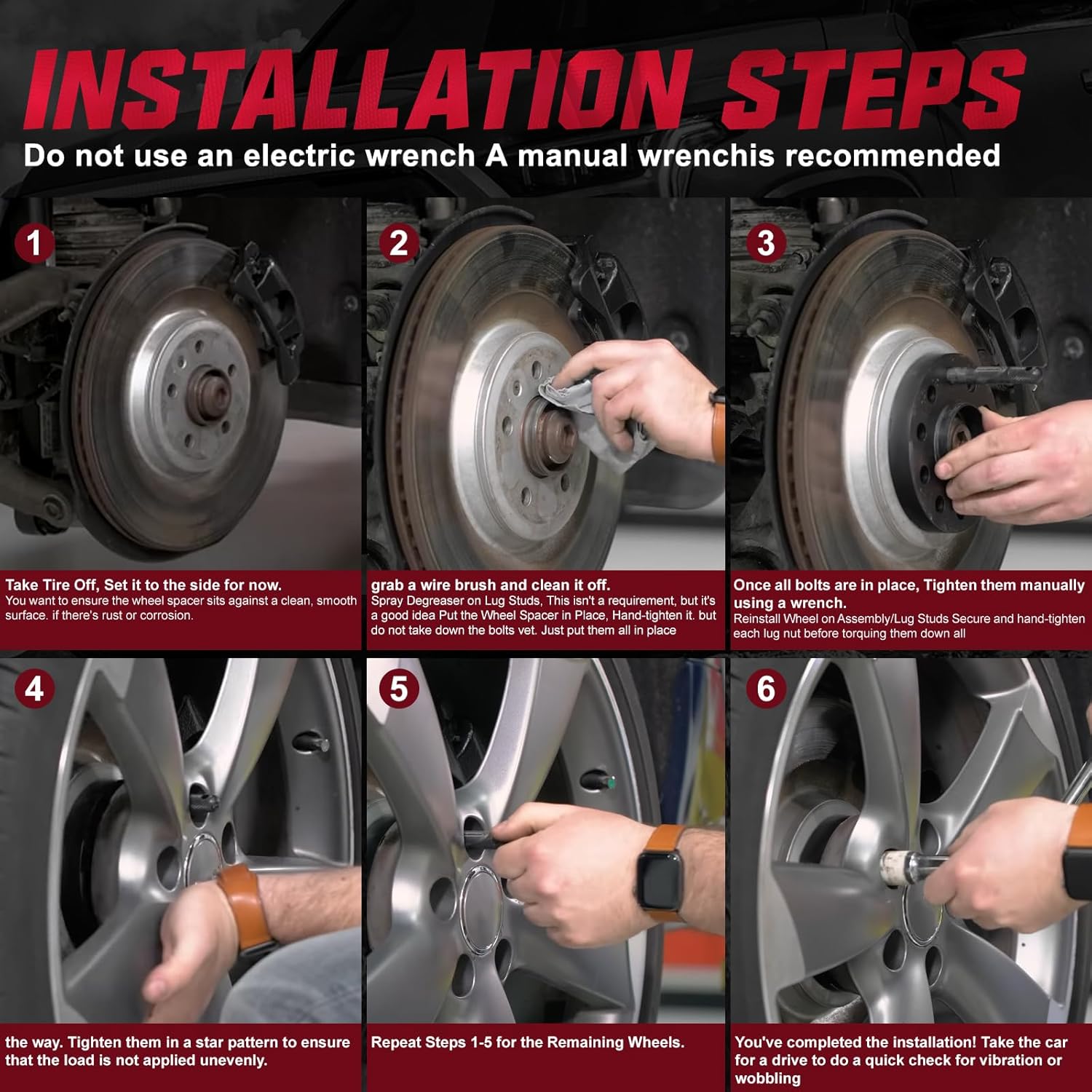 INSTALLATION STEPS

Do not use an electric wrench A manual wrenchis recommended

1

Take Tire Off, Set it to the side for now.
You want to ensure the wheel spacer sits against a clean, smooth surface. if there's rust or corrosion.

2

grab a wire brush and clean it off.
Spray Degreaser on Lug Studs, This isn't a requirement, but it's a good idea Put the Wheel Spacer in Place, Hand-tighten it. but do not take down the bolts vet. Just put them all in place

3

Once all bolts are in place, Tighten them manually using a wrench.
Reinstall Wheel on Assembly/Lug Studs Secure and hand-tighten each lug nut before torquing them down all

4

the way. Tighten them in a star pattern to ensure that the load is not applied unevenly.

5

Repeat Steps 1-5 for the Remaining Wheels.

6

You've completed the installation! Take the car for a drive to do a quick check for vibration or wobbling