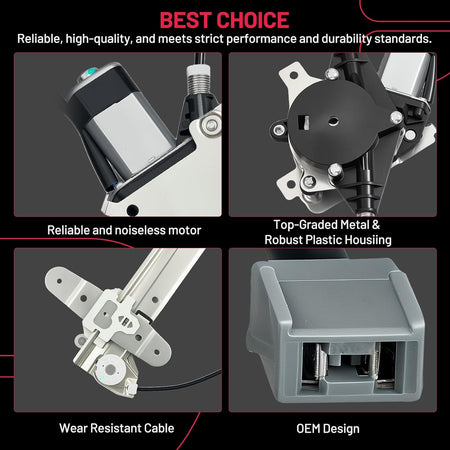 BEST CHOICE

Reliable, high-quality, and meets strict performance and durability standards.

Reliable and noiseless motor

Top-Graded Metal & Robust Plastic Housiing

Wear Resistant Cable

OEM Design