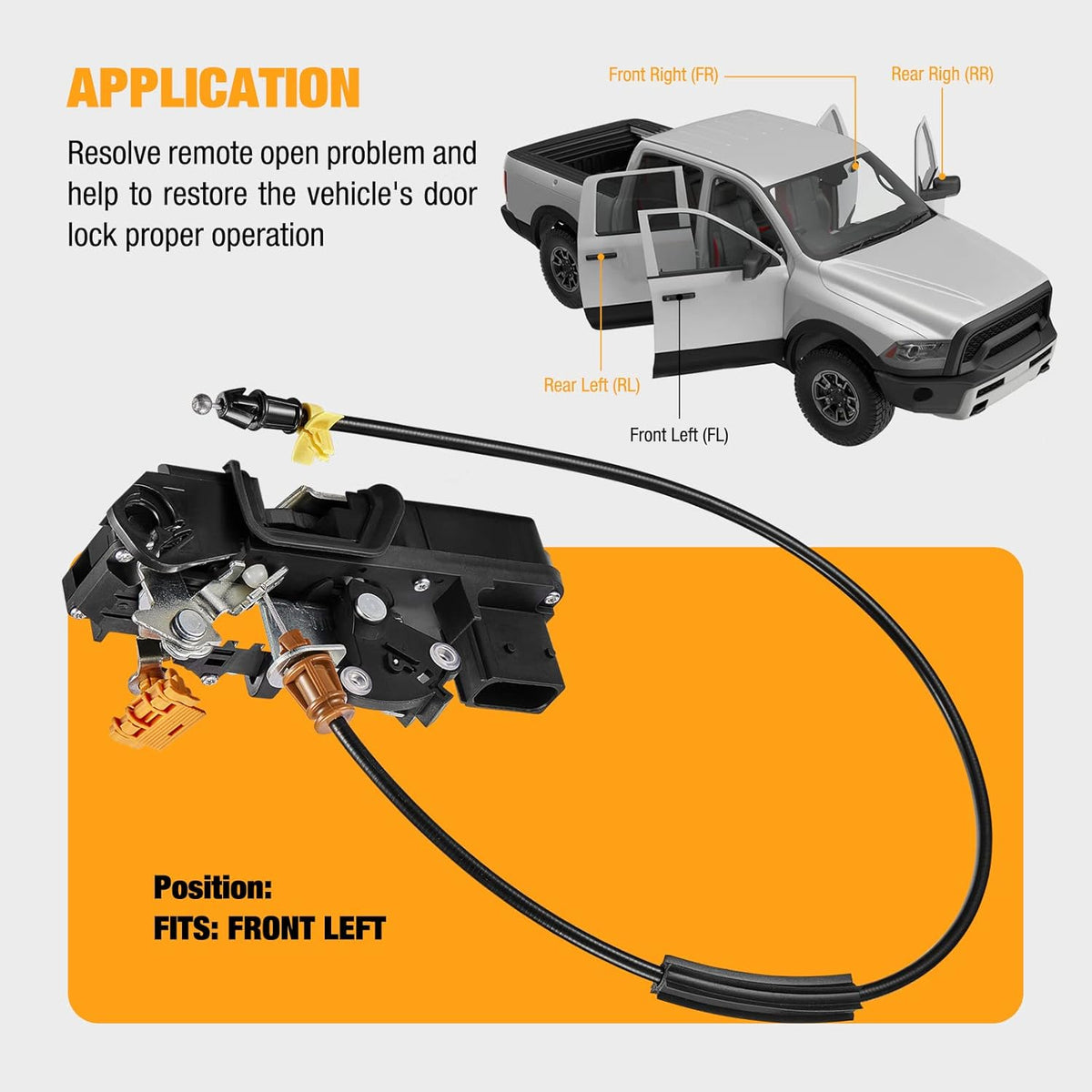 APPLICATION

Resolve remote open problem and help to restore the vehicle's door lock proper operation

Front Right (FR)

Rear Righ (RR)

Rear Left (RL)

Front Left (FL)

Position:
FITS: FRONT LEFT