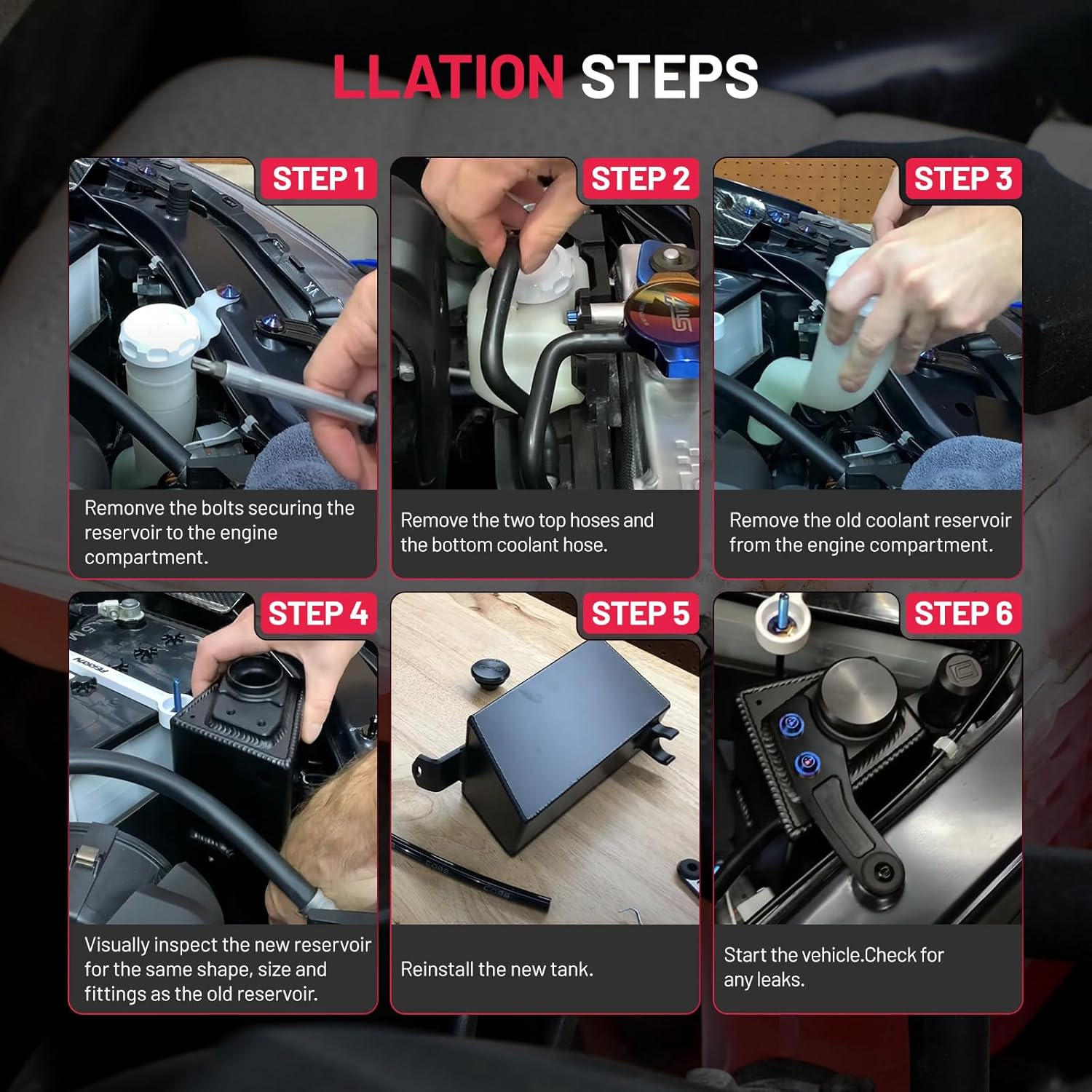 LLATION STEPS

STEP 1

Remonve the bolts securing the reservoir to the engine compartment.

STEP 2

Remove the two top hoses and the bottom coolant hose.

STEP 3

Remove the old coolant reservoir from the engine compartment.

STEP 4

Visually inspect the new reservoir for the same shape, size and fittings as the old reservoir.

STEP 5

Reinstall the new tank.

STEP 6

Start the vehicle.Check for any leaks.