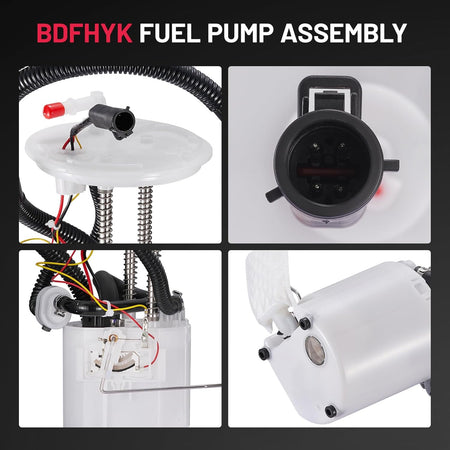 BDFHYK FUEL PUMP ASSEMBLY