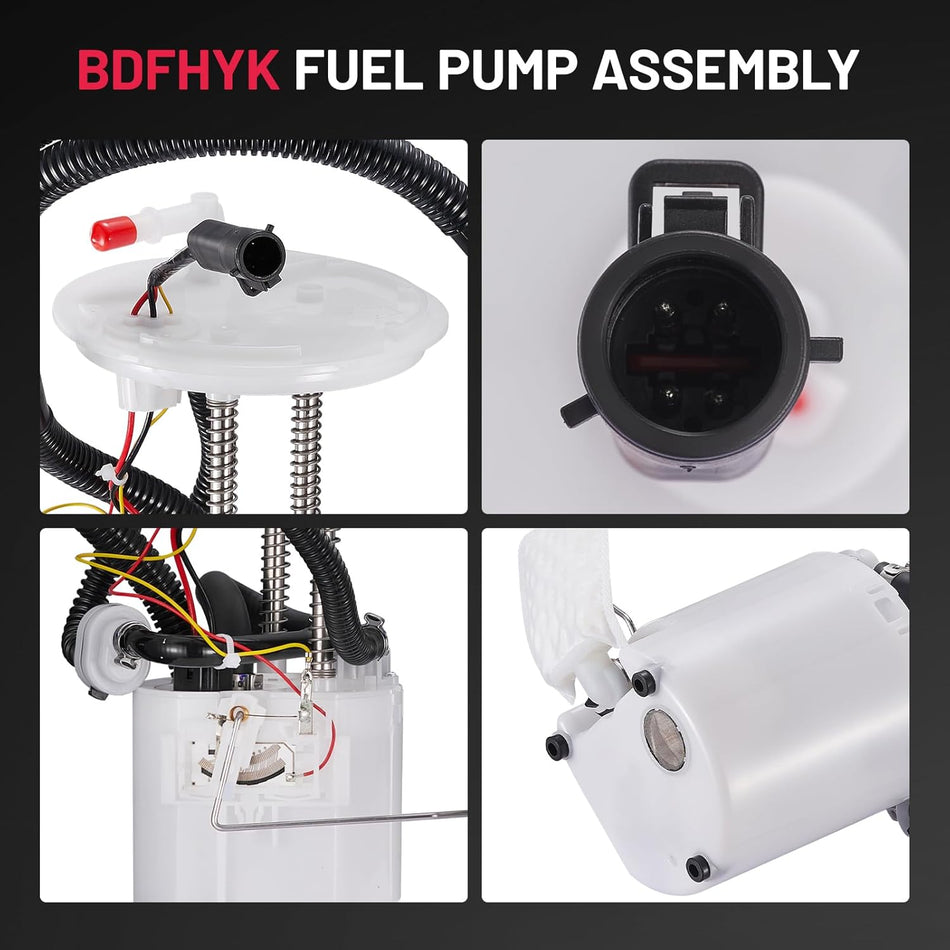 BDFHYK FUEL PUMP ASSEMBLY