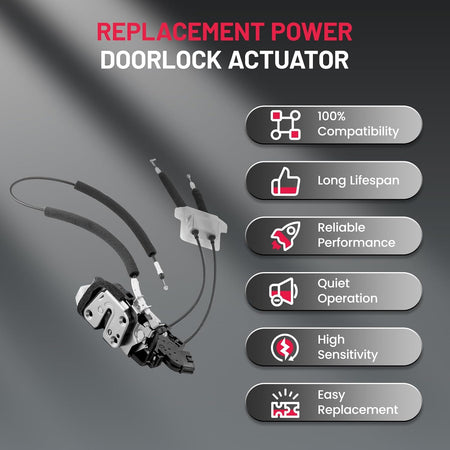 REPLACEMENT POWER
DOORLOCK ACTUATOR

100% Compatibility

Long Lifespan

Reliable Performance

Quiet Operation

High Sensitivity

Easy Replacement