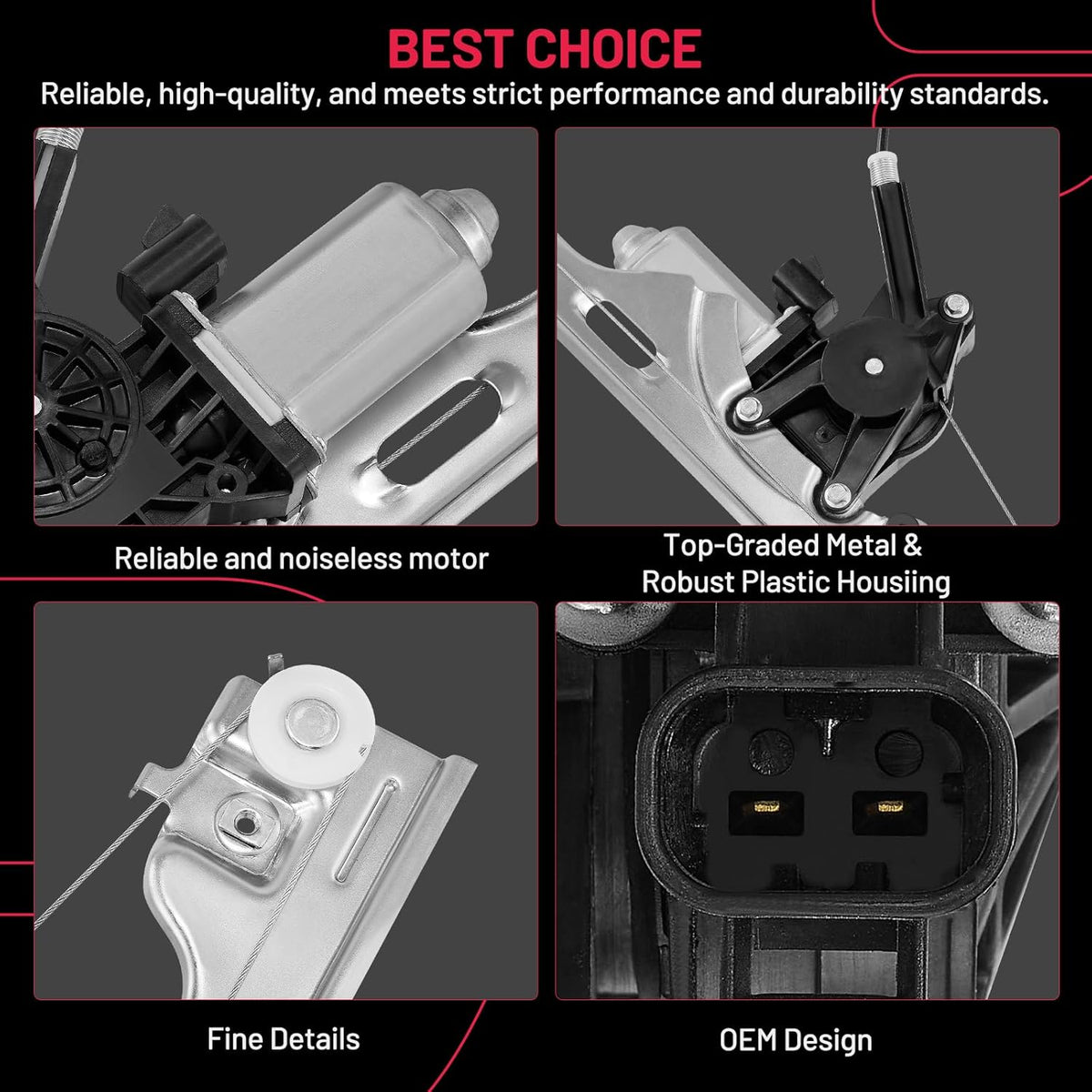 BEST CHOICE

Reliable, high-quality, and meets strict performance and durability standards.

Reliable and noiseless motor

Top-Graded Metal & Robust Plastic Housiing

Fine Details

OEM Design