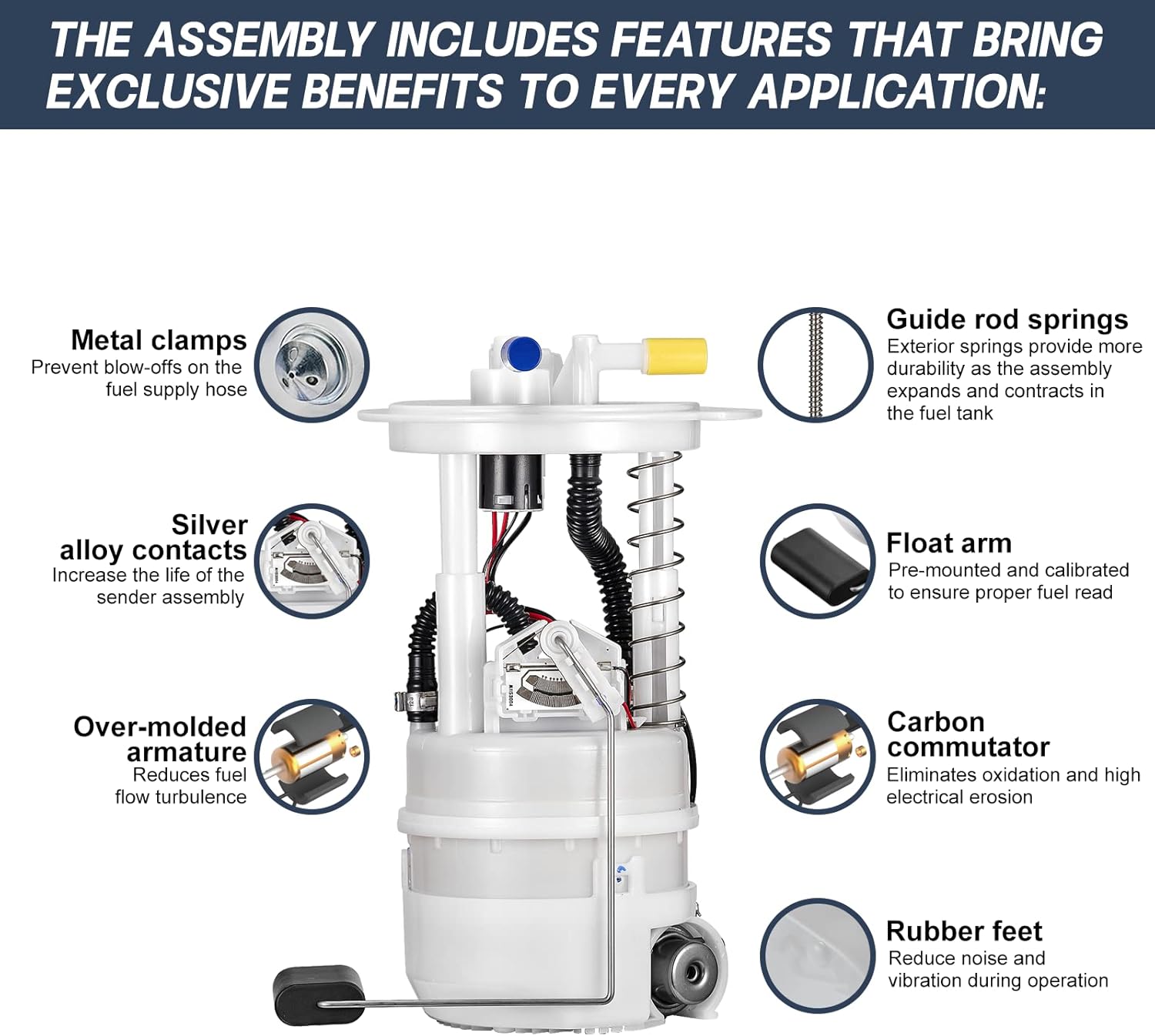 THE ASSEMBLY INCLUDES FEATURES THAT BRING EXCLUSIVE BENEFITS TO EVERY APPLICATION:

Metal clamps
Prevent blow-offs on the fuel supply hose

Silver alloy contacts
Increase the life of the sender assembly

Over-molded armature
Reduces fuel flow turbulence

Guide rod springs
Exterior springs provide more durability as the assembly expands and contracts in the fuel tank

Float arm
Pre-mounted and calibrated to ensure proper fuel read

Carbon commutator
Eliminates oxidation and high electrical erosion

Rubber feet
Reduce noise and vibration during operation