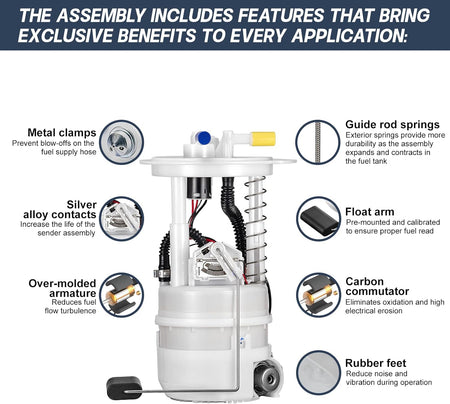 THE ASSEMBLY INCLUDES FEATURES THAT BRING EXCLUSIVE BENEFITS TO EVERY APPLICATION:

Metal clamps
Prevent blow-offs on the fuel supply hose

Silver alloy contacts
Increase the life of the sender assembly

Over-molded armature
Reduces fuel flow turbulence

Guide rod springs
Exterior springs provide more durability as the assembly expands and contracts in the fuel tank

Float arm
Pre-mounted and calibrated to ensure proper fuel read

Carbon commutator
Eliminates oxidation and high electrical erosion

Rubber feet
Reduce noise and vibration during operation