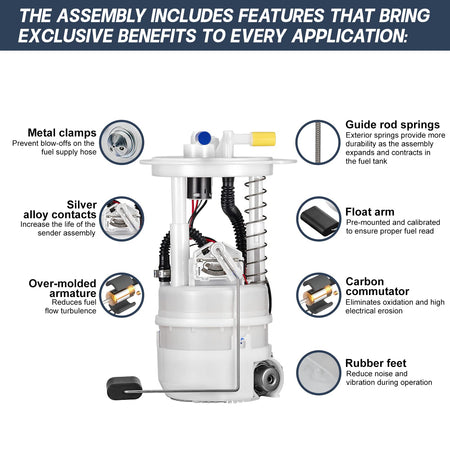 THE ASSEMBLY INCLUDES FEATURES THAT BRING EXCLUSIVE BENEFITS TO EVERY APPLICATION:

Metal clamps
Prevent blow-offs on the fuel supply hose

Silver alloy contacts
Increase the life of the sender assembly

Over-molded armature
Reduces fuel flow turbulence

Guide rod springs
Exterior springs provide more durability as the assembly expands and contracts in the fuel tank

Float arm
Pre-mounted and calibrated to ensure proper fuel read

Carbon commutator
Eliminates oxidation and high electrical erosion

Rubber feet
Reduce noise and vibration during operation