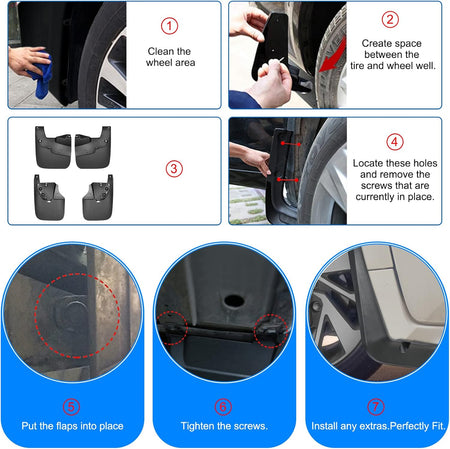 1
Clean the wheel area

2
Create space between the tire and wheel well.

3

4
Locate these holes and remove the screws that are currently in place.

5
Put the flaps into place

6
Tighten the screws.

7
Install any extras.Perfectly Fit.