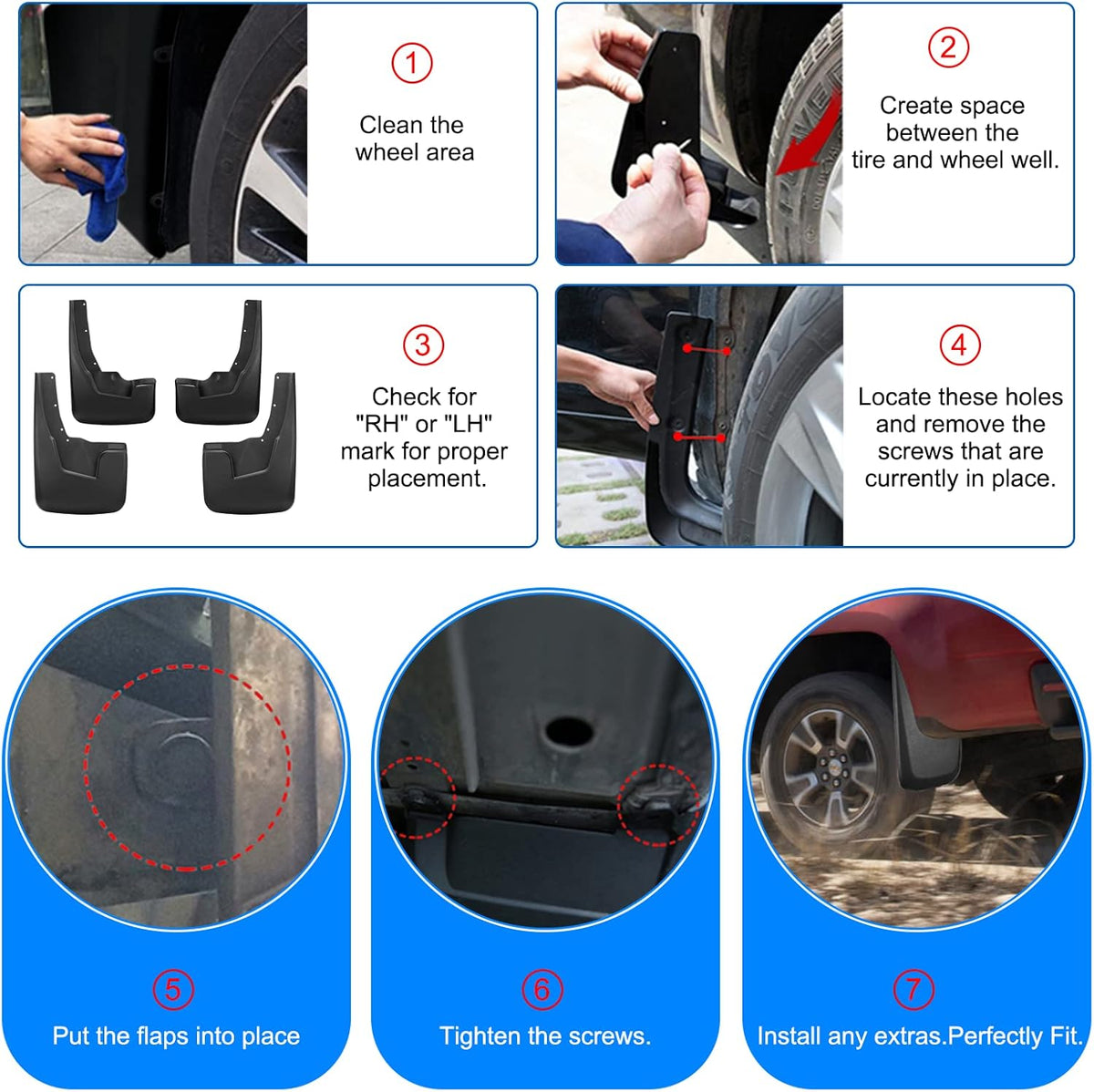 ①
Clean the wheel area

②
Create space between the tire and wheel well.

③
Check for "RH" or "LH" mark for proper placement.

④
Locate these holes and remove the screws that are currently in place.

⑤
Put the flaps into place

⑥
Tighten the screws.

⑦
Install any extras.Perfectly Fit.