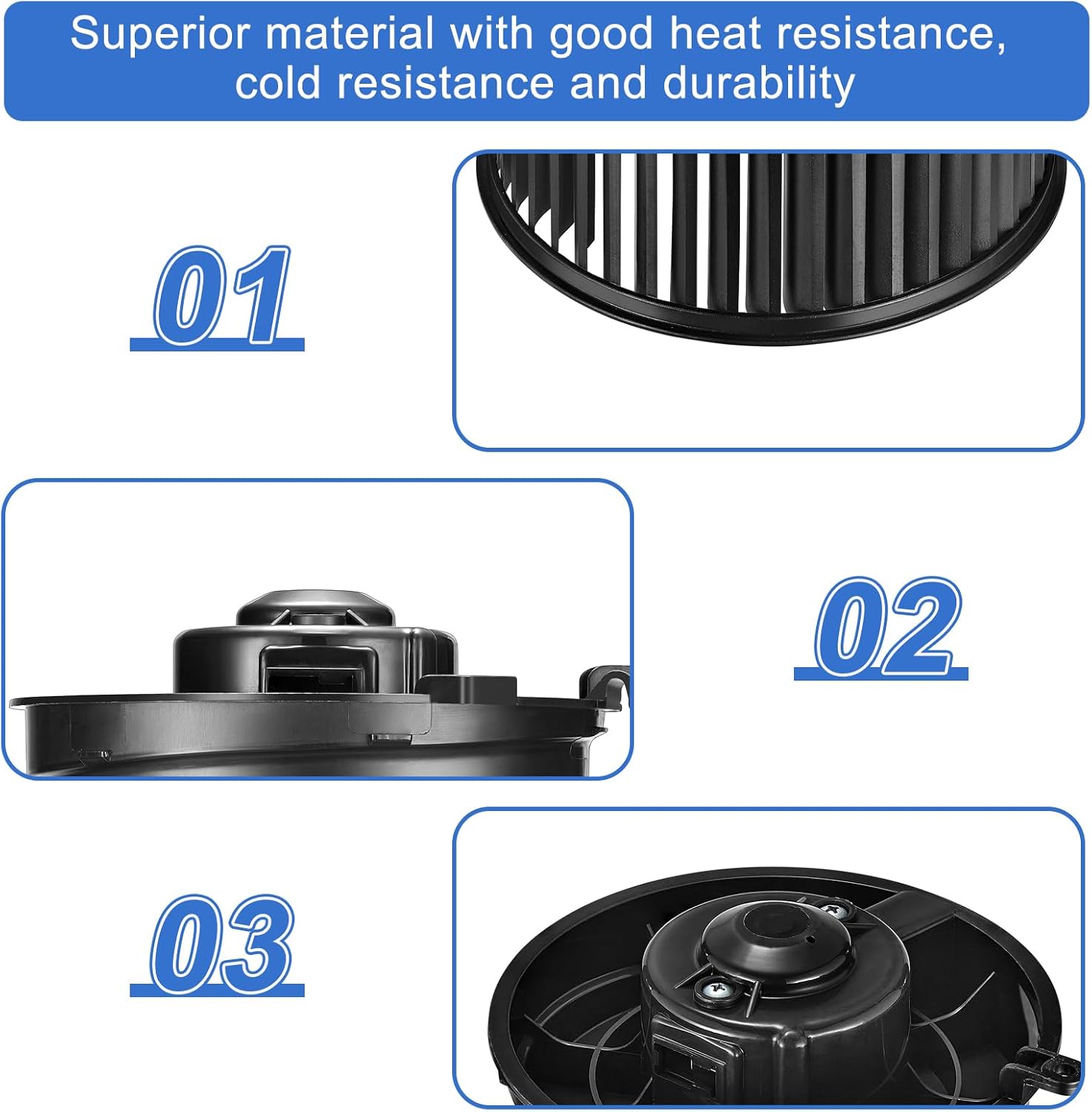 Superior material with good heat resistance, cold resistance and durability

01

02

03