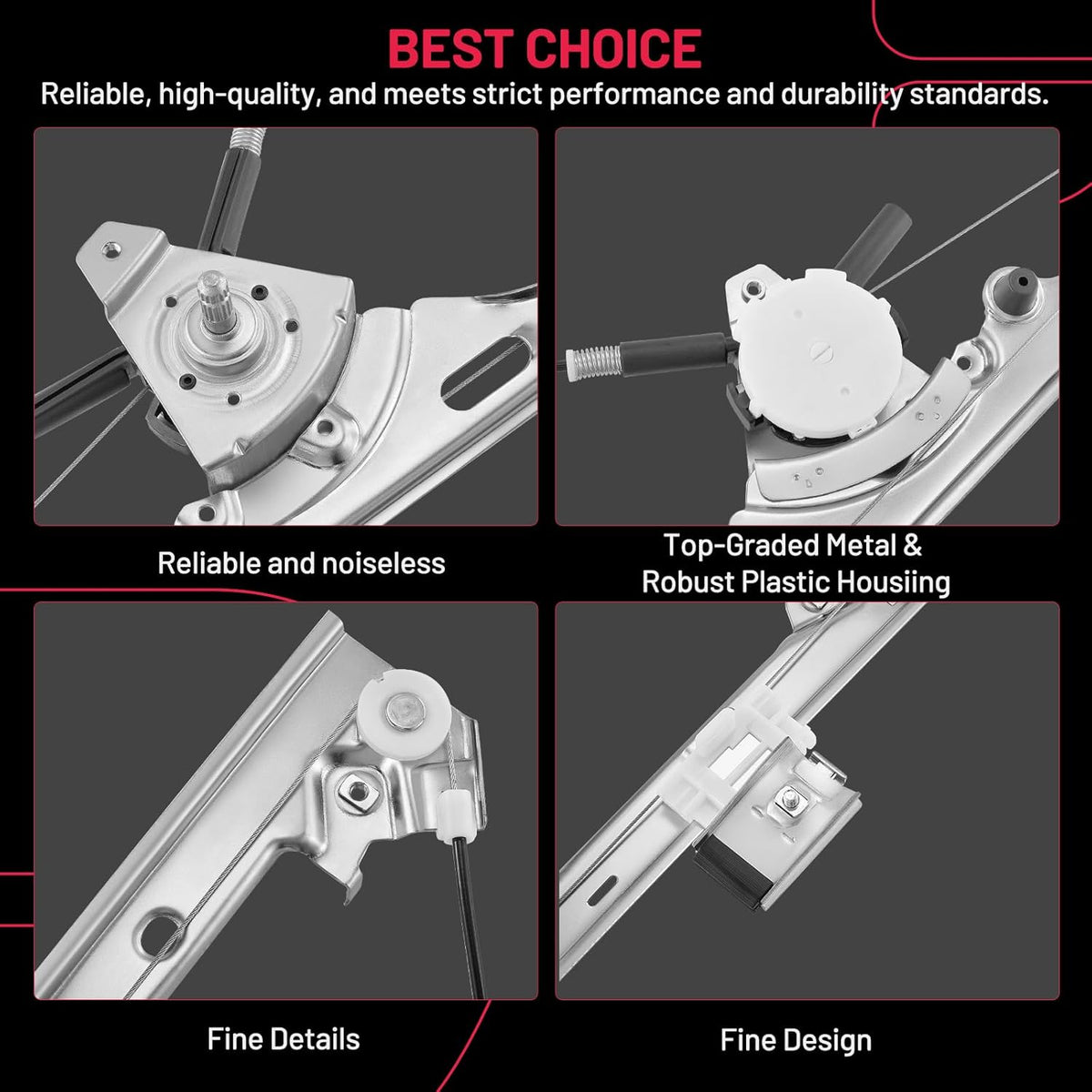 BEST CHOICE

Reliable, high-quality, and meets strict performance and durability standards.

Reliable and noiseless

Top-Graded Metal & Robust Plastic Housiing

Fine Details

Fine Design