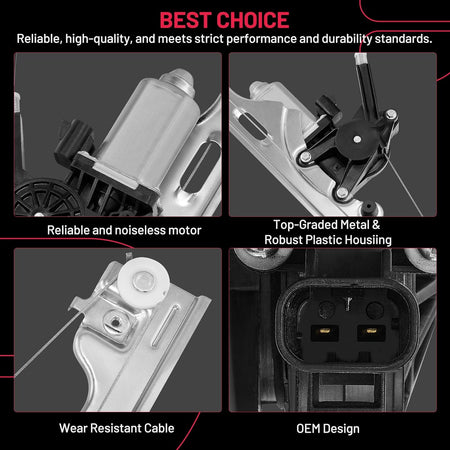 BEST CHOICE
Reliable, high-quality, and meets strict performance and durability standards.

Reliable and noiseless motor

Top-Graded Metal & Robust Plastic Housiing

Wear Resistant Cable

OEM Design