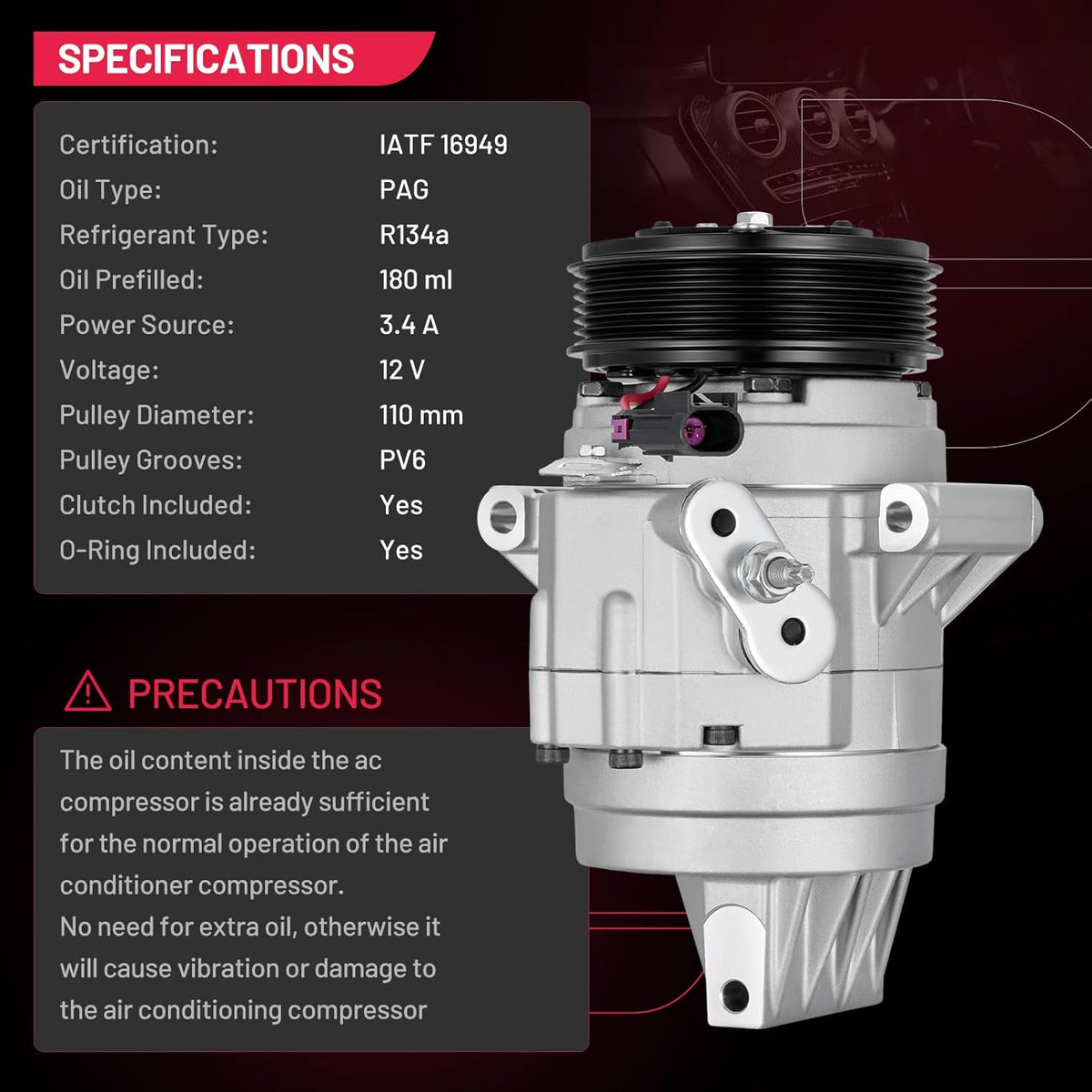 SPECIFICATIONS

| Certification: | IATF 16949 |
|---|---|
| Oil Type: | PAG |
| Refrigerant Type: | R134a |
| Oil Prefilled: | 180 ml |
| Power Source: | 3.4 A |
| Voltage: | 12 V |
| Pulley Diameter: | 110 mm |
| Pulley Grooves: | PV6 |
| Clutch Included: | Yes |
| O-Ring Included: | Yes |

PRECAUTIONS

The oil content inside the ac compressor is already sufficient for the normal operation of the air conditioner compressor.
No need for extra oil, otherwise it will cause vibration or damage to the air conditioning compressor