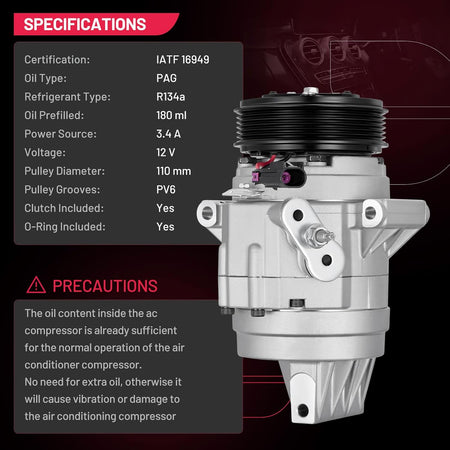 SPECIFICATIONS

| Certification: | IATF 16949 |
|---|---|
| Oil Type: | PAG |
| Refrigerant Type: | R134a |
| Oil Prefilled: | 180 ml |
| Power Source: | 3.4 A |
| Voltage: | 12 V |
| Pulley Diameter: | 110 mm |
| Pulley Grooves: | PV6 |
| Clutch Included: | Yes |
| O-Ring Included: | Yes |

PRECAUTIONS

The oil content inside the ac compressor is already sufficient for the normal operation of the air conditioner compressor.
No need for extra oil, otherwise it will cause vibration or damage to the air conditioning compressor