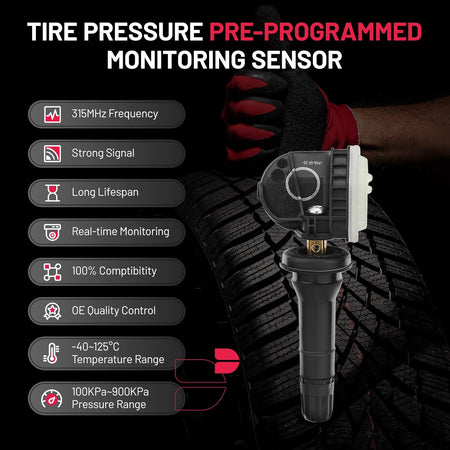 TIRE PRESSURE PRE-PROGRAMMED MONITORING SENSOR

315MHz Frequency

Strong Signal

Long Lifespan

Real-time Monitoring

100% Comptibitity

OE Quality Control

-40~125°C Temperature Range

100KPa~900KPa Pressure Range