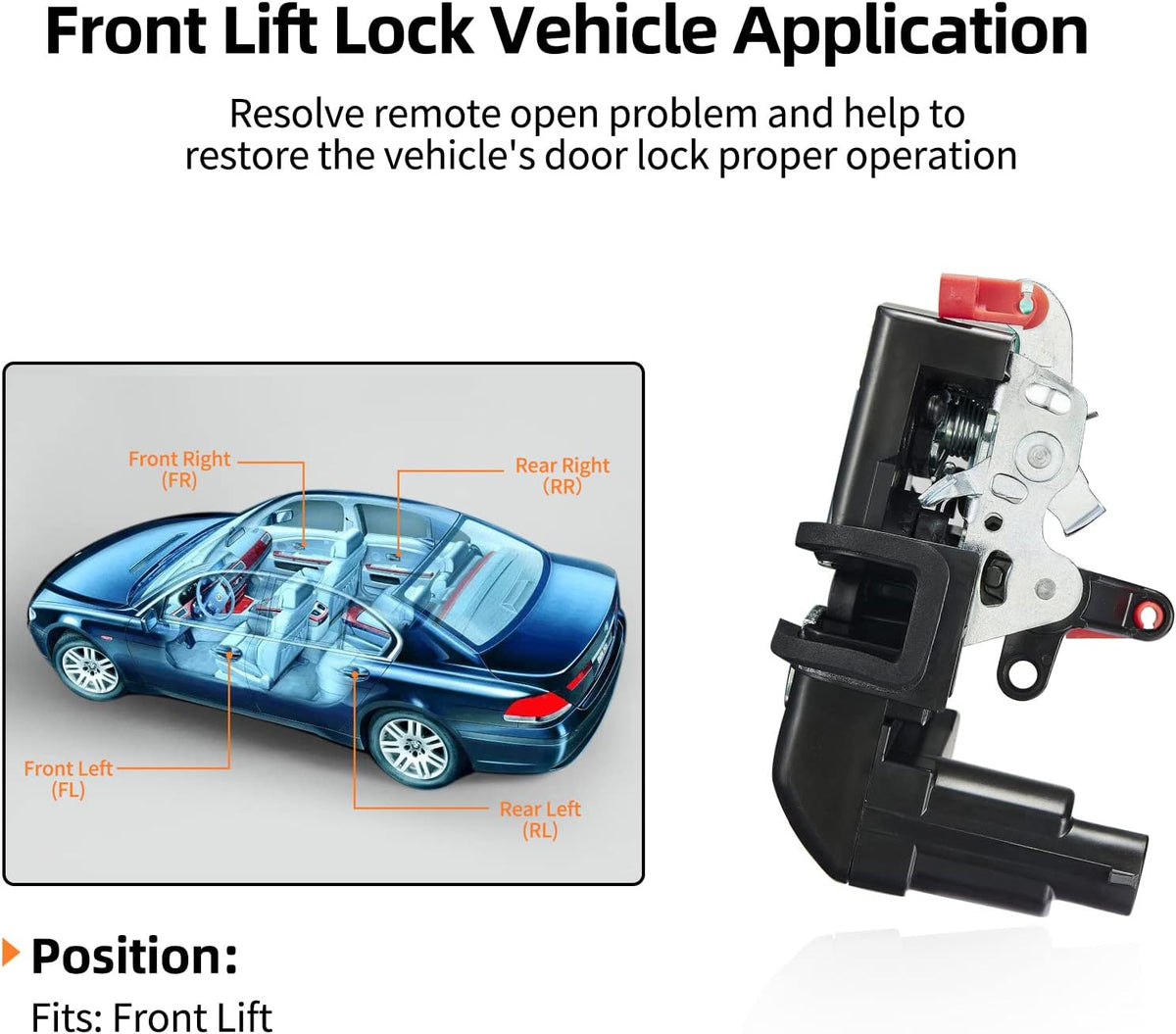 Front Lift Lock Vehicle Application

Resolve remote open problem and help to restore the vehicle's door lock proper operation

Front Right (FR)

Rear Right (RR)

Front Left (FL)

Rear Left (RL)

Position:

Fits: Front Lift