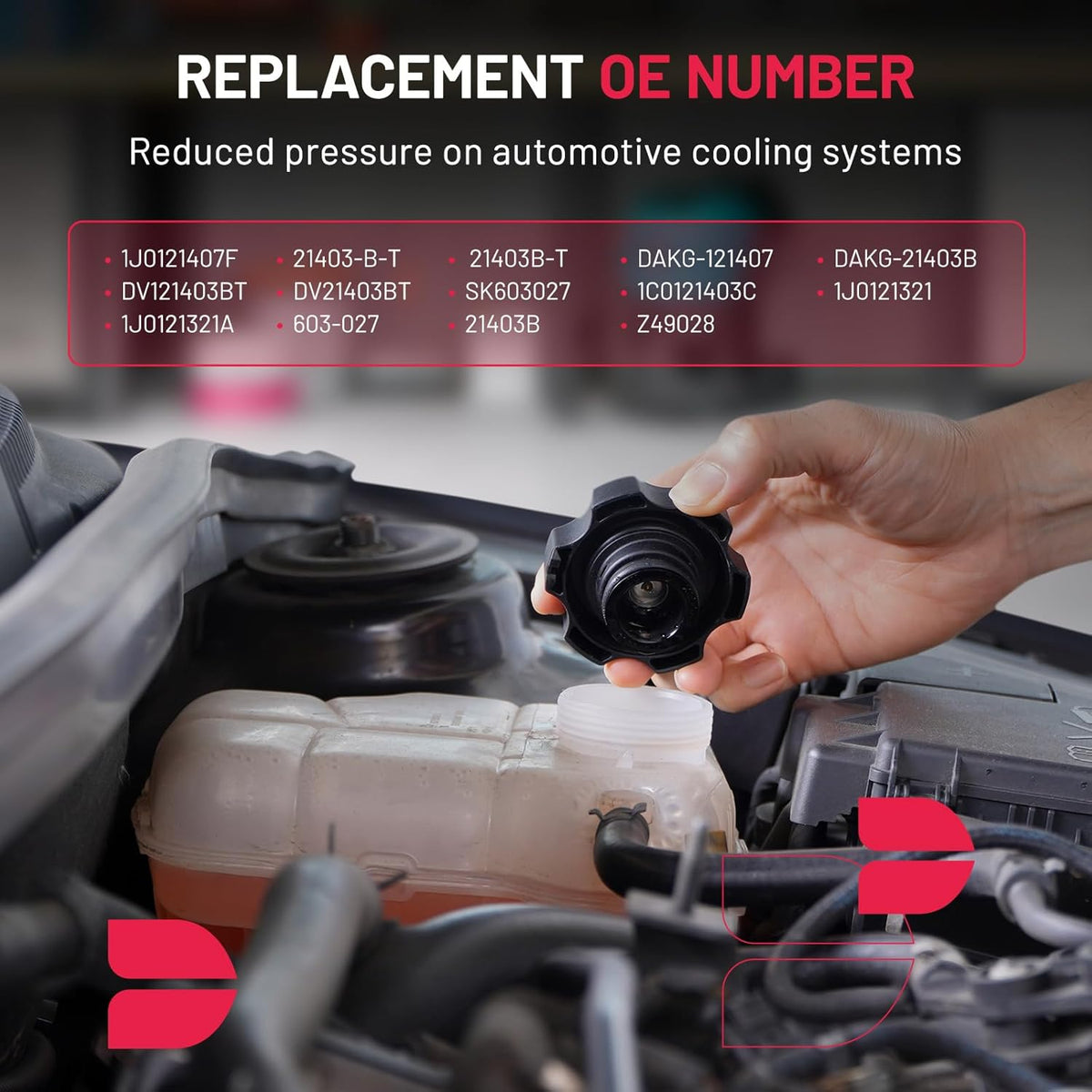 REPLACEMENT OE NUMBER

Reduced pressure on automotive cooling systems

• 1J0121407F
• DV121403BT
• 1J0121321A
• 21403-B-T
• DV21403BT
• 603-027
• 21403B-T
• SK603027
• 21403B
• DAKG-121407
• 1C0121403C
• Z49028
• DAKG-21403B
• 1J0121321