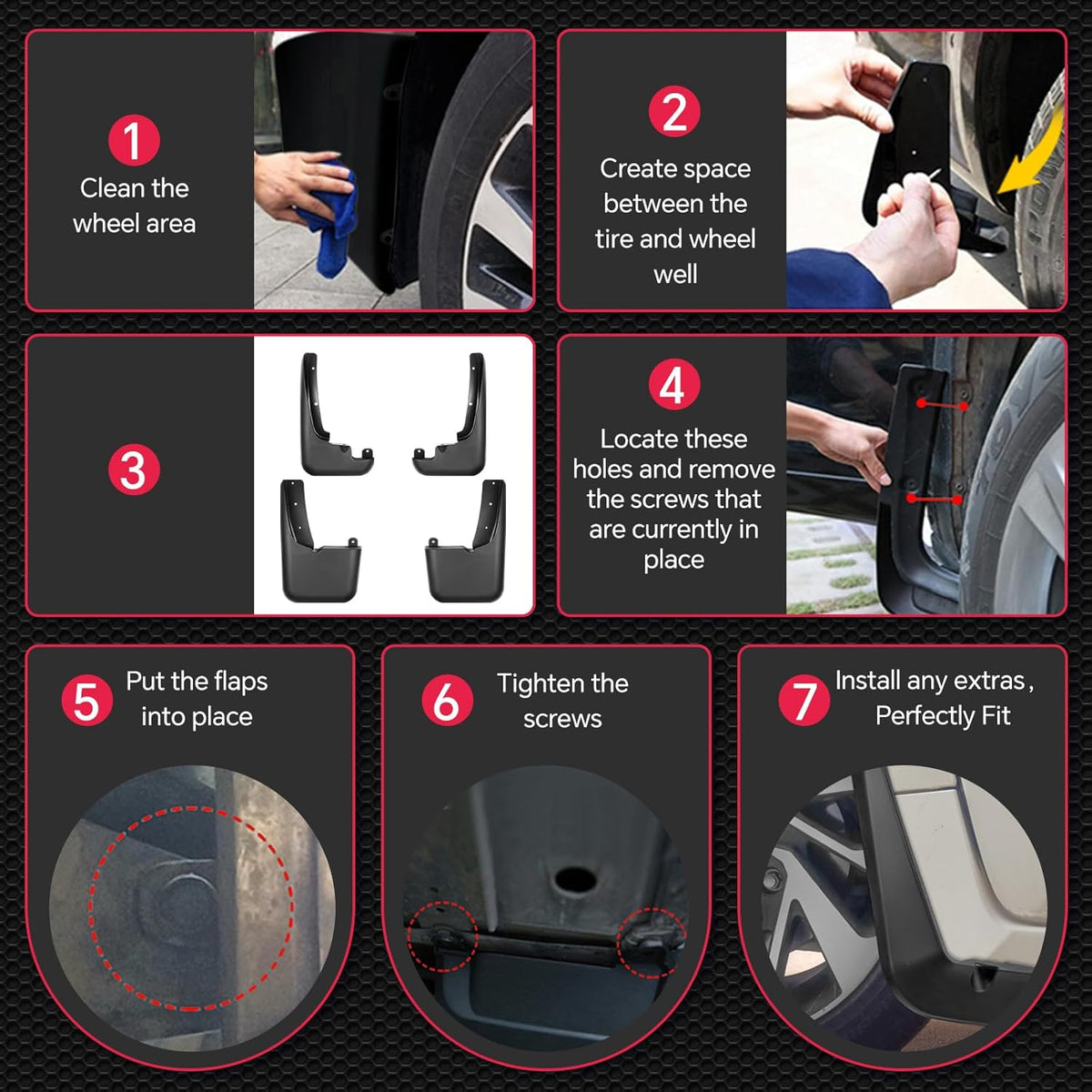 1
Clean the wheel area

2
Create space between the tire and wheel well

3

4
Locate these holes and remove the screws that are currently in place

5
Put the flaps into place

6
Tighten the screws

7
Install any extras , Perfectly Fit