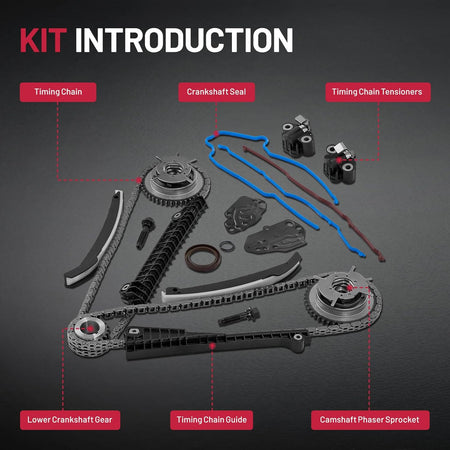 KIT INTRODUCTION

Timing Chain

Crankshaft Seal

Timing Chain Tensioners

Lower Crankshaft Gear

Timing Chain Guide

Camshaft Phaser Sprocket