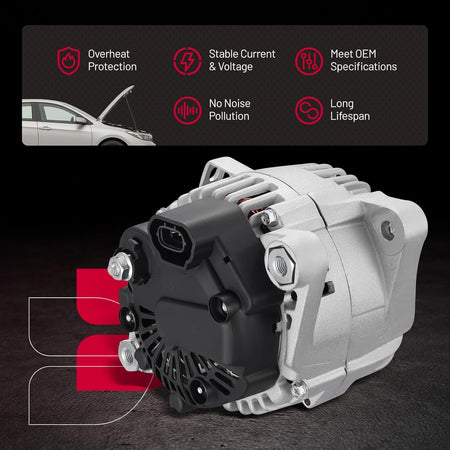 Overheat Protection

Stable Current & Voltage

Meet OEM Specifications

No Noise Pollution

Long Lifespan