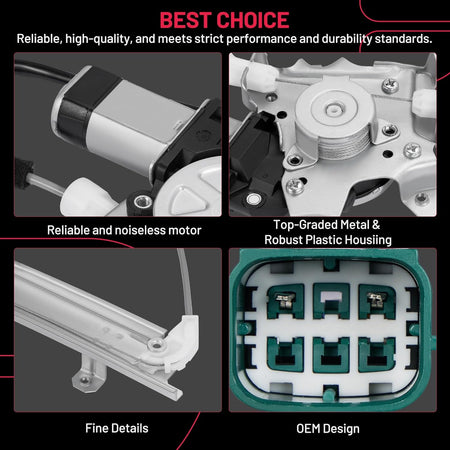 BEST CHOICE
Reliable, high-quality, and meets strict performance and durability standards.

Reliable and noiseless motor

Top-Graded Metal & Robust Plastic Housiing

Fine Details

OEM Design