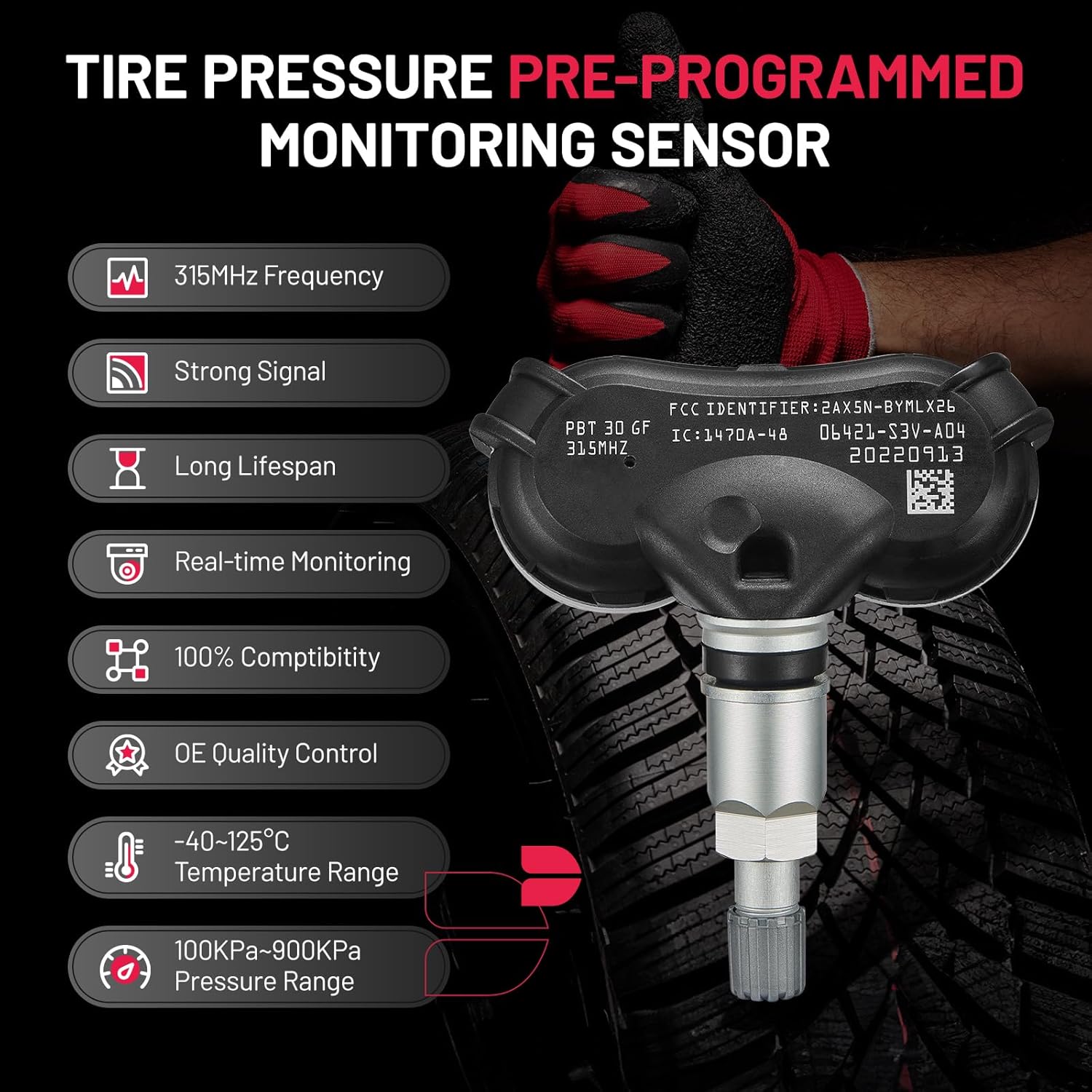 TIRE PRESSURE PRE-PROGRAMMED MONITORING SENSOR

315MHz Frequency

Strong Signal

Long Lifespan

Real-time Monitoring

100% Comptibitity

OE Quality Control

-40~125°C
Temperature Range

100KPa~900KPa
Pressure Range

PBT 30 GF
315MHZ

FCC IDENTIFIER:2AX5N-BYMLX26
IC:1470A-48
06421-S3V-A04
20220913