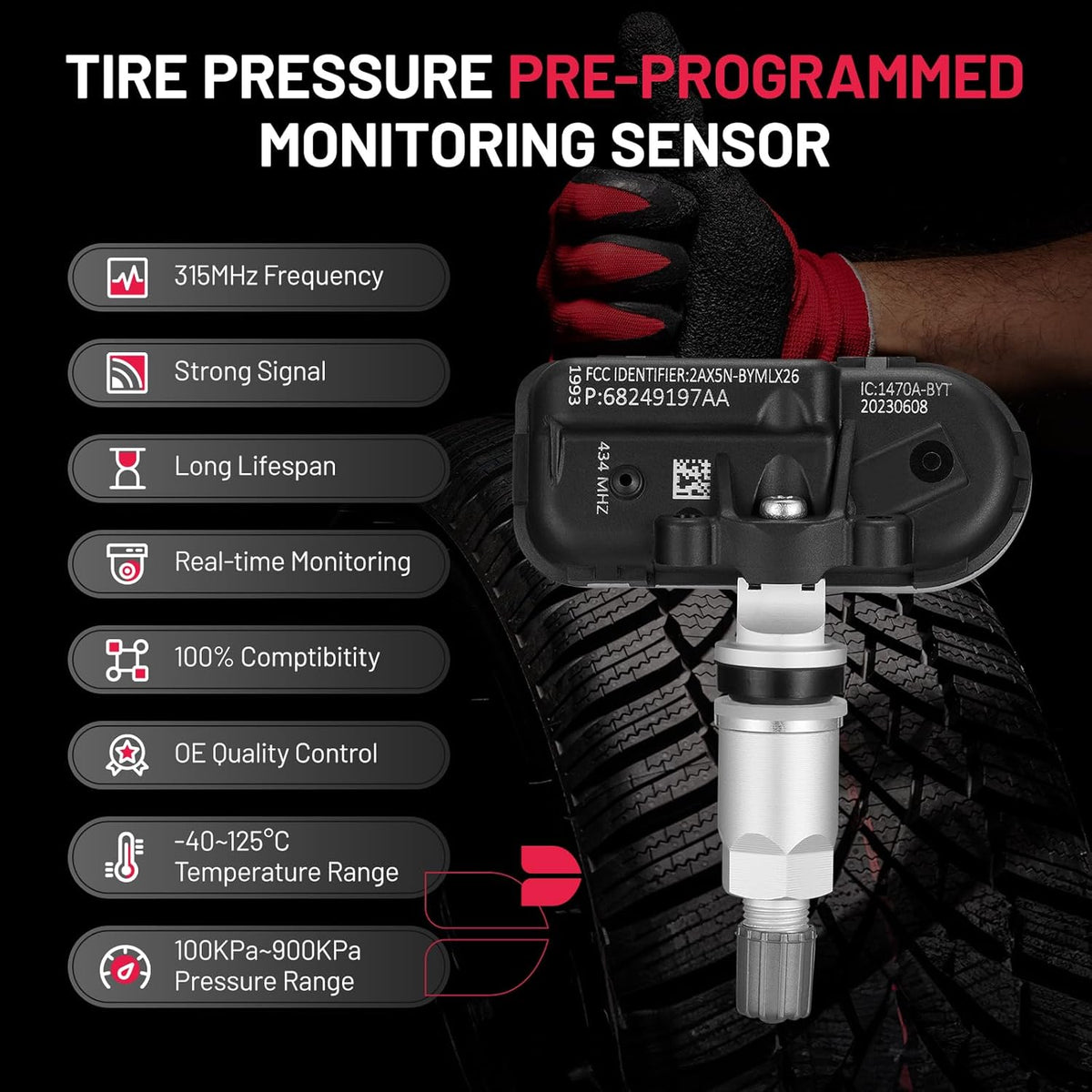 TIRE PRESSURE PRE-PROGRAMMED MONITORING SENSOR

315MHz Frequency

Strong Signal

Long Lifespan

Real-time Monitoring

100% Comptibitity

OE Quality Control

-40~125°C
Temperature Range

100KPa~900KPa
Pressure Range

1993
FCC IDENTIFIER:2AX5N-BYMLX26
P:68249197AA
IC:1470A-BYT
20230608
434 MHZ