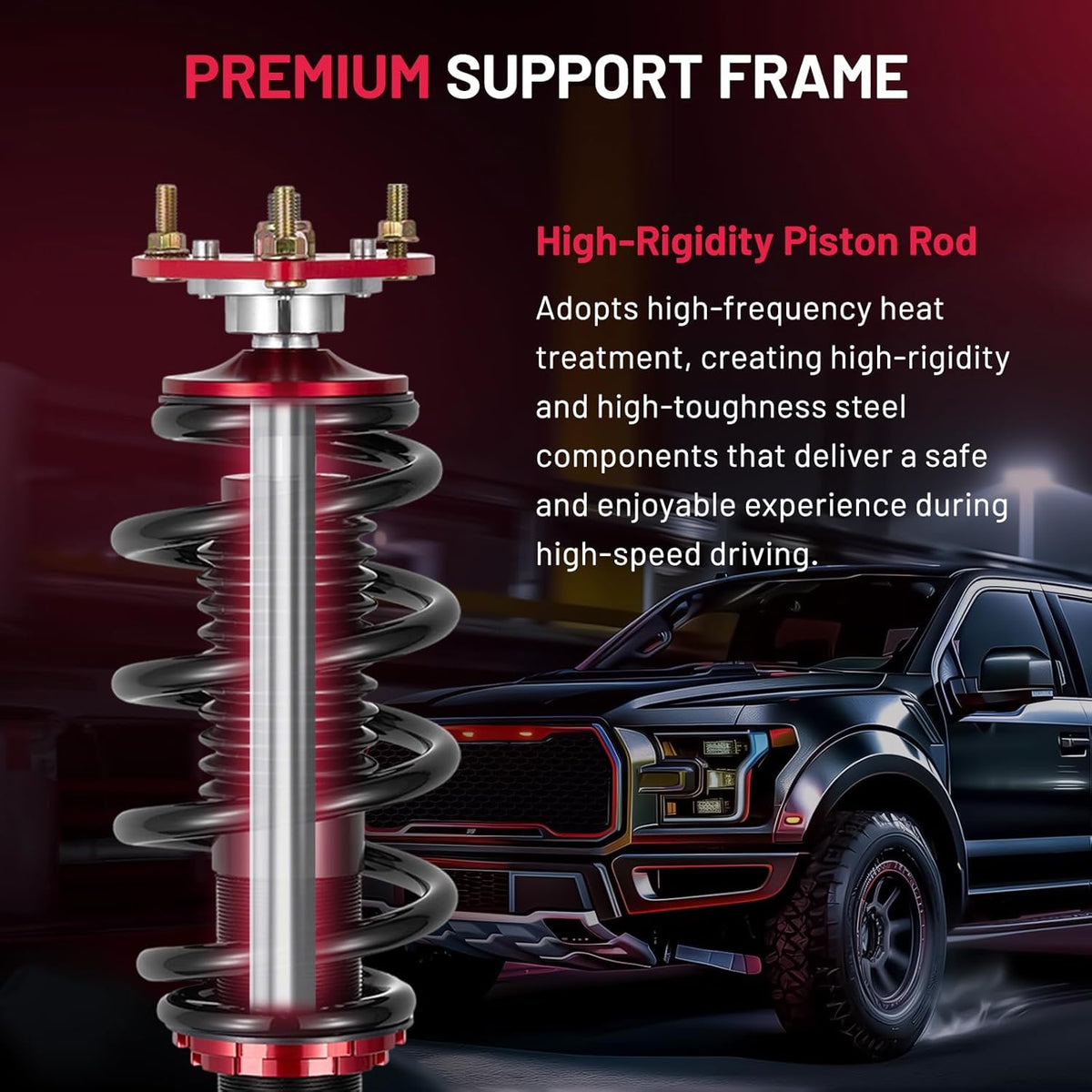 PREMIUM SUPPORT FRAME

High-Rigidity Piston Rod

Adopts high-frequency heat treatment, creating high-rigidity and high-toughness steel components that deliver a safe and enjoyable experience during high-speed driving.