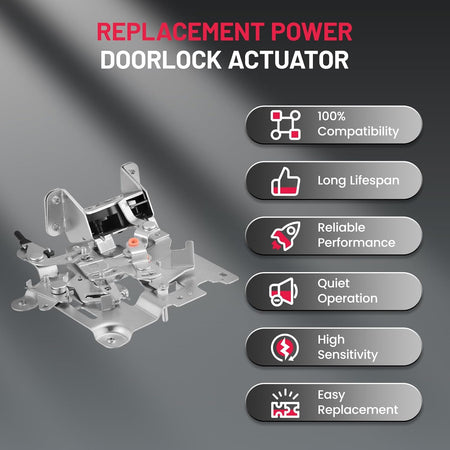 REPLACEMENT POWER
DOORLOCK ACTUATOR

100% Compatibility

Long Lifespan

Reliable Performance

Quiet Operation

High Sensitivity

Easy Replacement