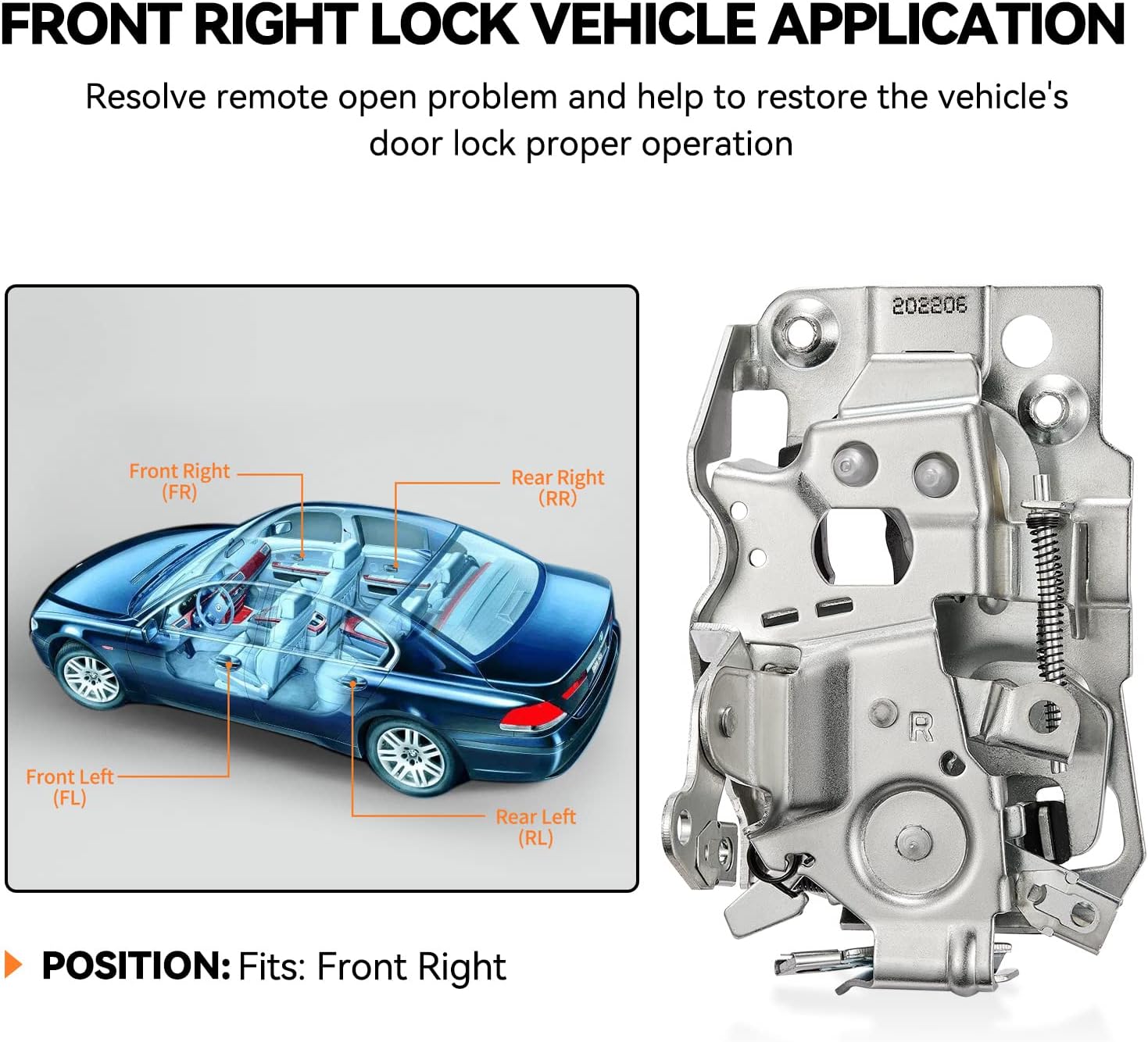 FRONT RIGHT LOCK VEHICLE APPLICATION

Resolve remote open problem and help to restore the vehicle's door lock proper operation

Front Right (FR)

Rear Right (RR)

Front Left (FL)

Rear Left (RL)

202206

R

POSITION: Fits: Front Right