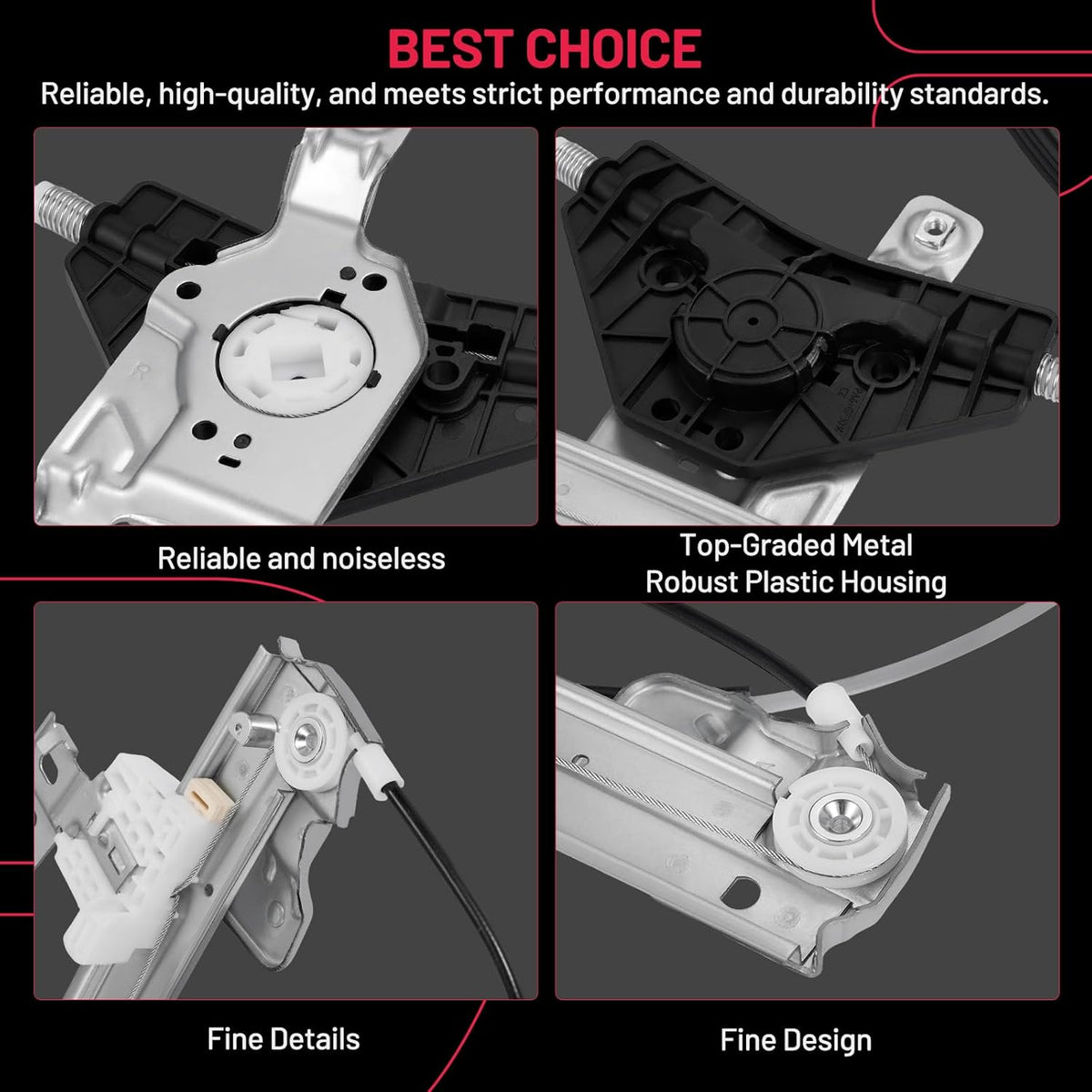 BEST CHOICE
Reliable, high-quality, and meets strict performance and durability standards.

Reliable and noiseless

Top-Graded Metal
Robust Plastic Housing

Fine Details

Fine Design