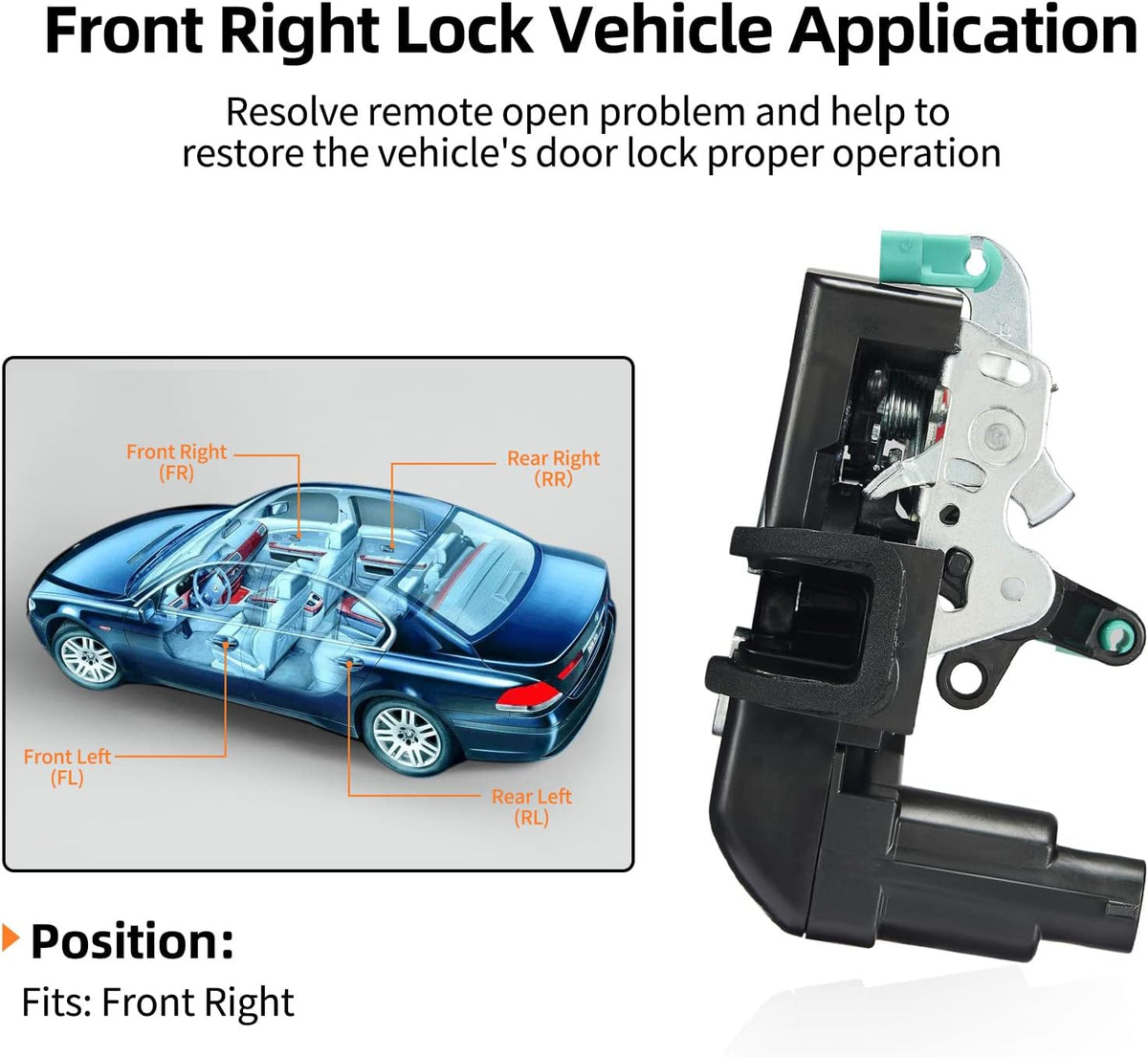 Front Right Lock Vehicle Application

Resolve remote open problem and help to restore the vehicle's door lock proper operation

Front Right
(FR)

Rear Right
(RR)

Front Left
(FL)

Rear Left
(RL)

Position:

Fits: Front Right