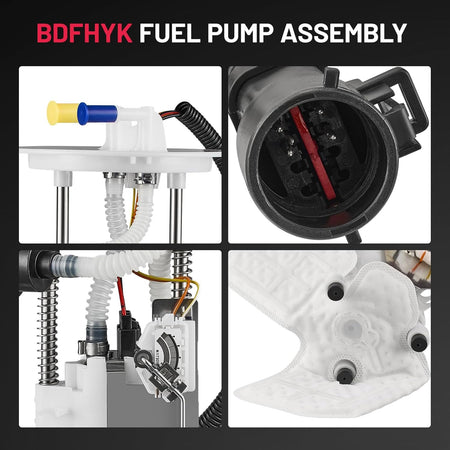 BDFHYK FUEL PUMP ASSEMBLY