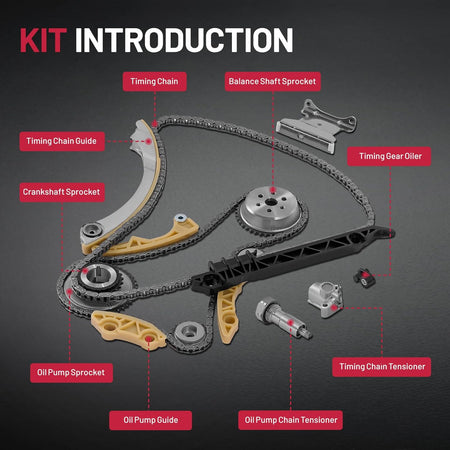 KIT INTRODUCTION

Timing Chain

Balance Shaft Sprocket

Timing Chain Guide

Timing Gear Oiler

Crankshaft Sprocket

Oil Pump Sprocket

Timing Chain Tensioner

Oil Pump Guide

Oil Pump Chain Tensioner