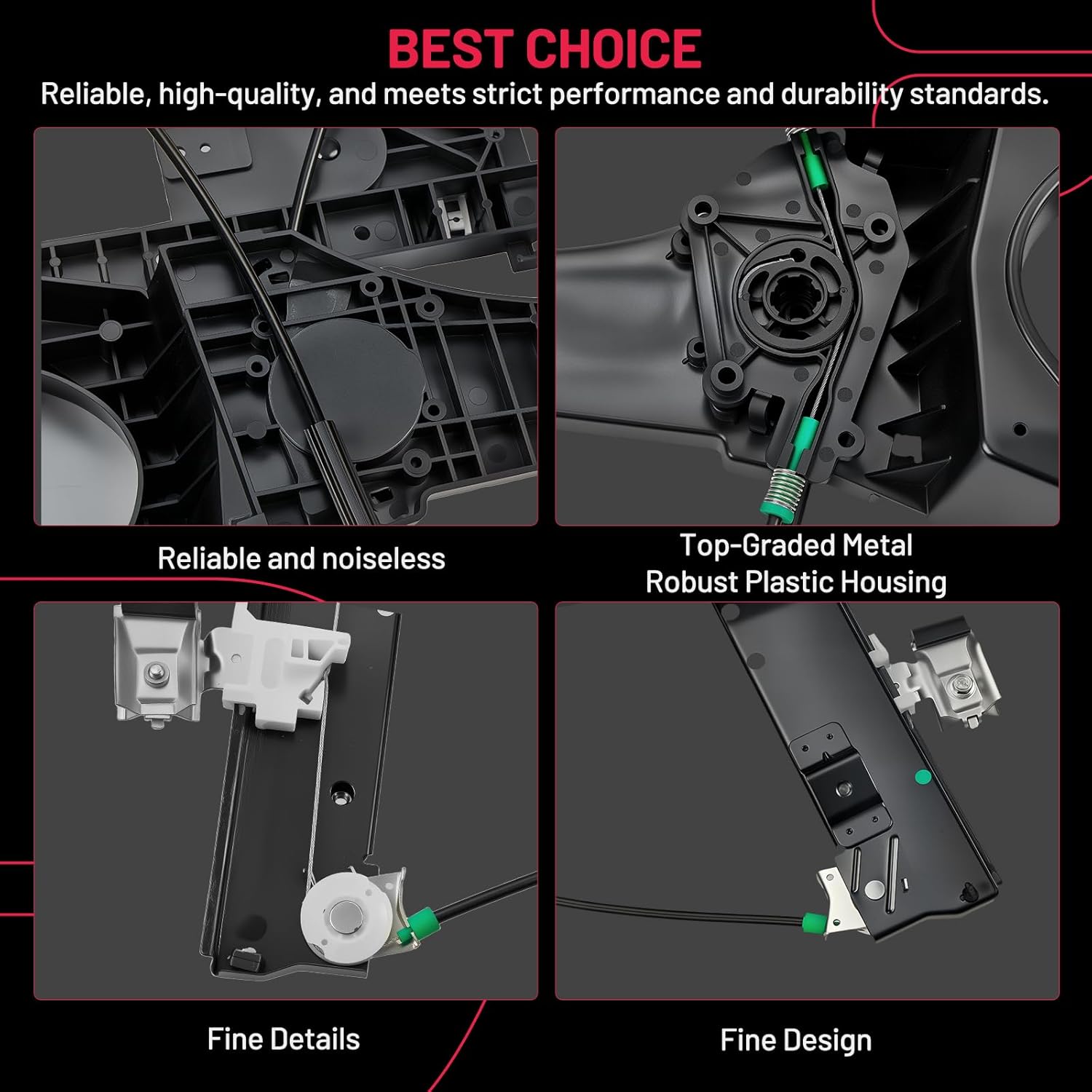 BEST CHOICE

Reliable, high-quality, and meets strict performance and durability standards.

Reliable and noiseless

Top-Graded Metal
Robust Plastic Housing

Fine Details

Fine Design