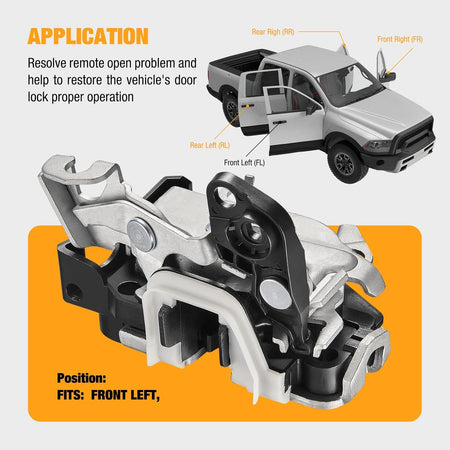 APPLICATION

Resolve remote open problem and help to restore the vehicle's door lock proper operation

Rear Righ (RR)

Front Right (FR)

Rear Left (RL)

Front Left (FL)

Position:
FITS: FRONT LEFT,