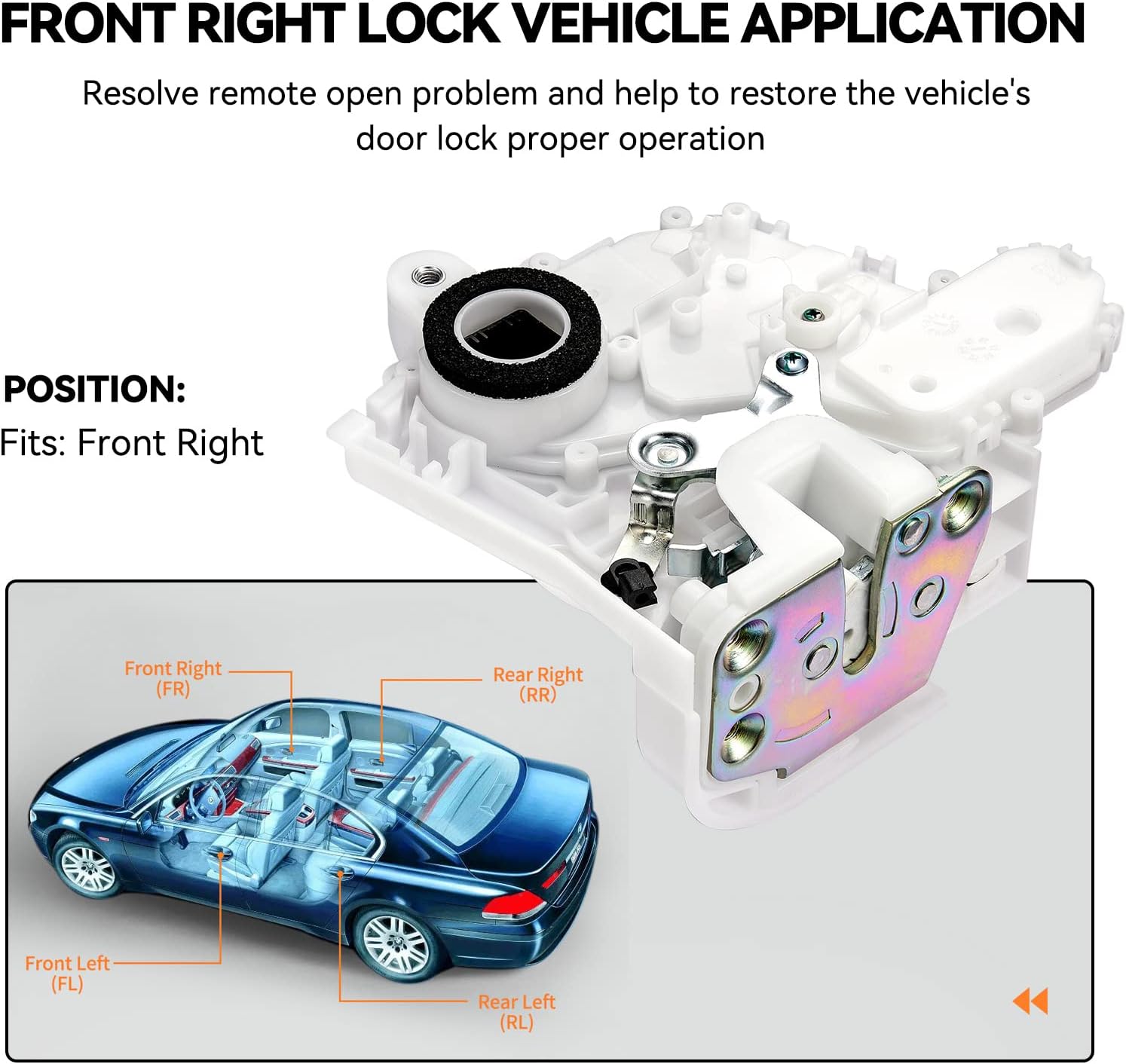 FRONT RIGHT LOCK VEHICLE APPLICATION

Resolve remote open problem and help to restore the vehicle's door lock proper operation

POSITION:
Fits: Front Right

Front Right (FR)

Rear Right (RR)

Front Left (FL)

Rear Left (RL)