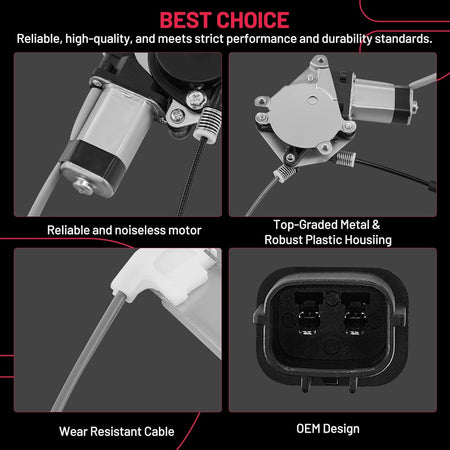 BEST CHOICE

Reliable, high-quality, and meets strict performance and durability standards.

Reliable and noiseless motor

Top-Graded Metal & Robust Plastic Housiing

Wear Resistant Cable

OEM Design